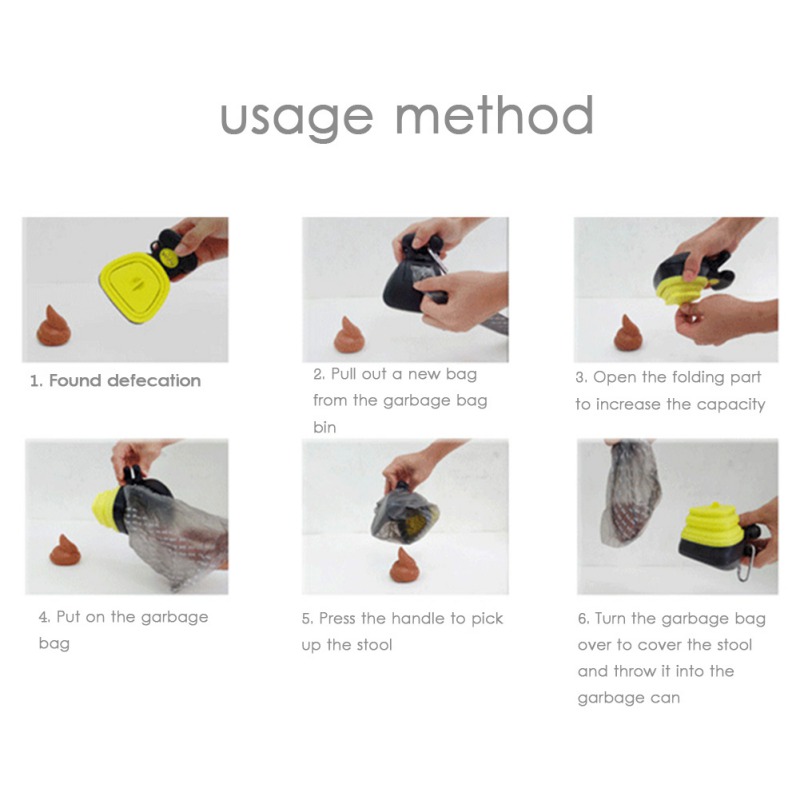 usage method

1. Found defecation

2. Pull out a new bag from the garbage bag bin

3. Open the folding part to increase the capacity

4. Put on the garbage bag

5. Press the handle to pick up the stool

6. Turn the garbage bag over to cover the stool and throw it into the garbage can