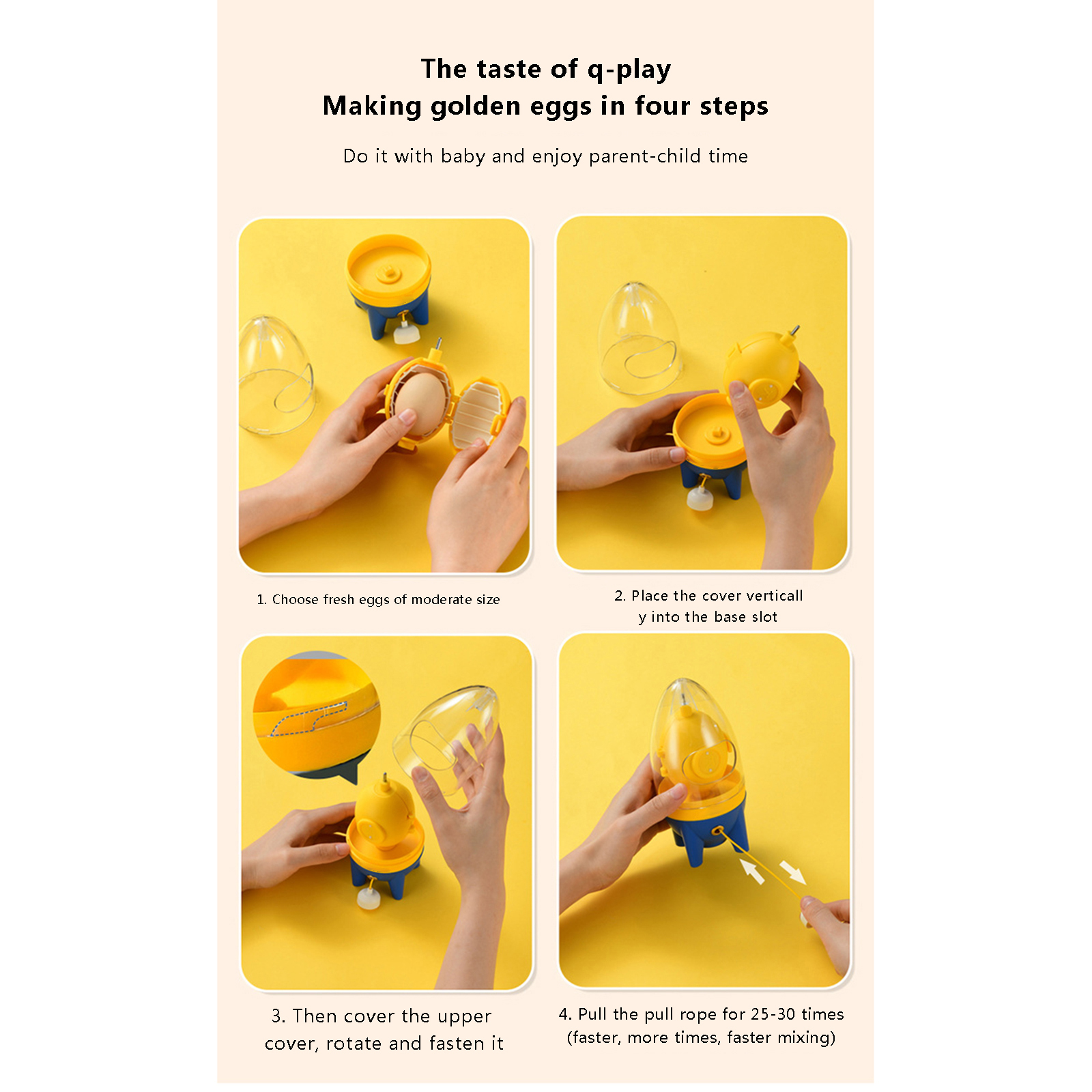 The taste of q-play
Making golden eggs in four steps

Do it with baby and enjoy parent-child time

1. Choose fresh eggs of moderate size

2. Place the cover verticall y into the base slot

3. Then cover the upper cover, rotate and fasten it

4. Pull the pull rope for 25-30 times (faster, more times, faster mixing)