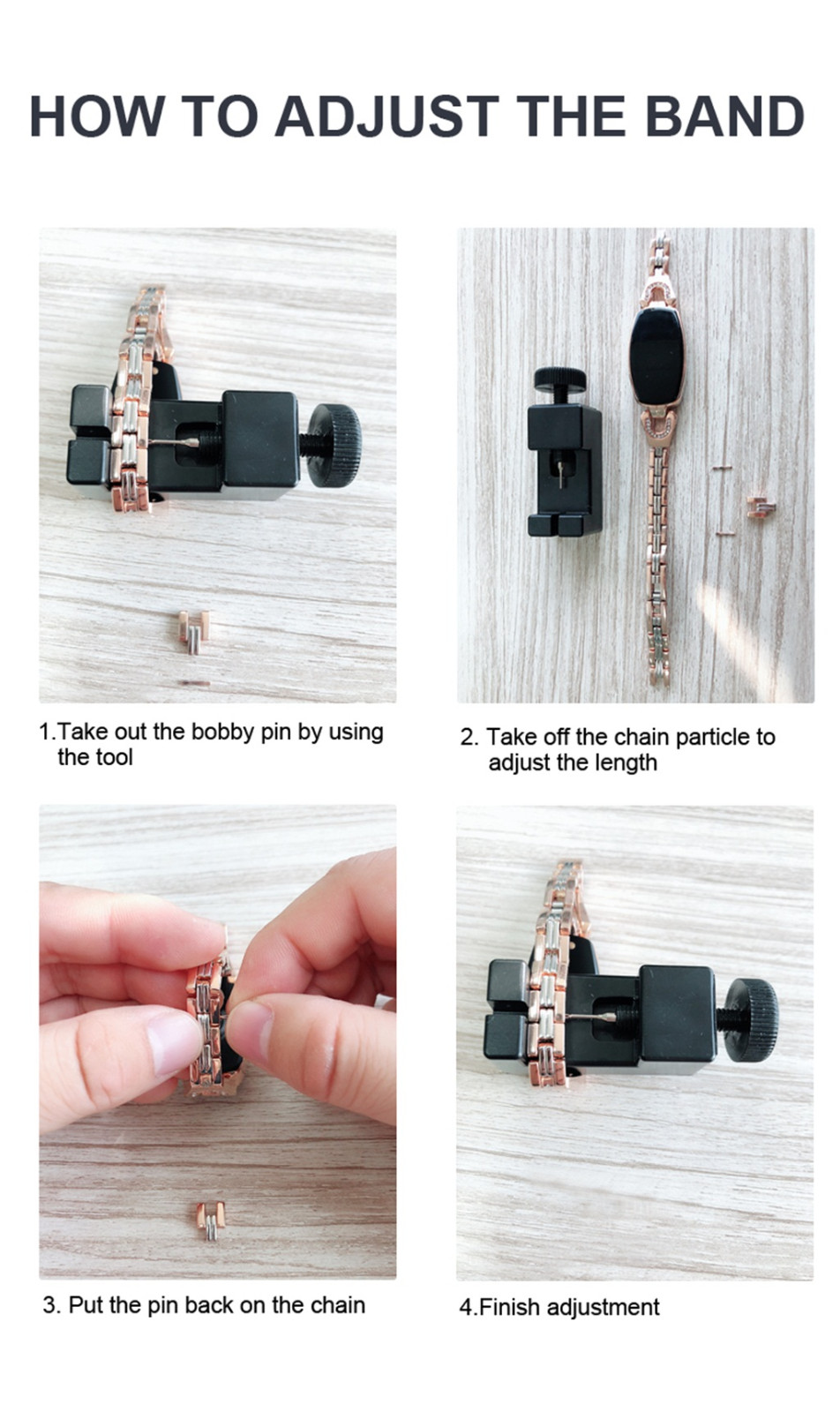 HOW TO ADJUST THE BAND

1.Take out the bobby pin by using the tool

2. Take off the chain particle to adjust the length

3. Put the pin back on the chain

4.Finish adjustment