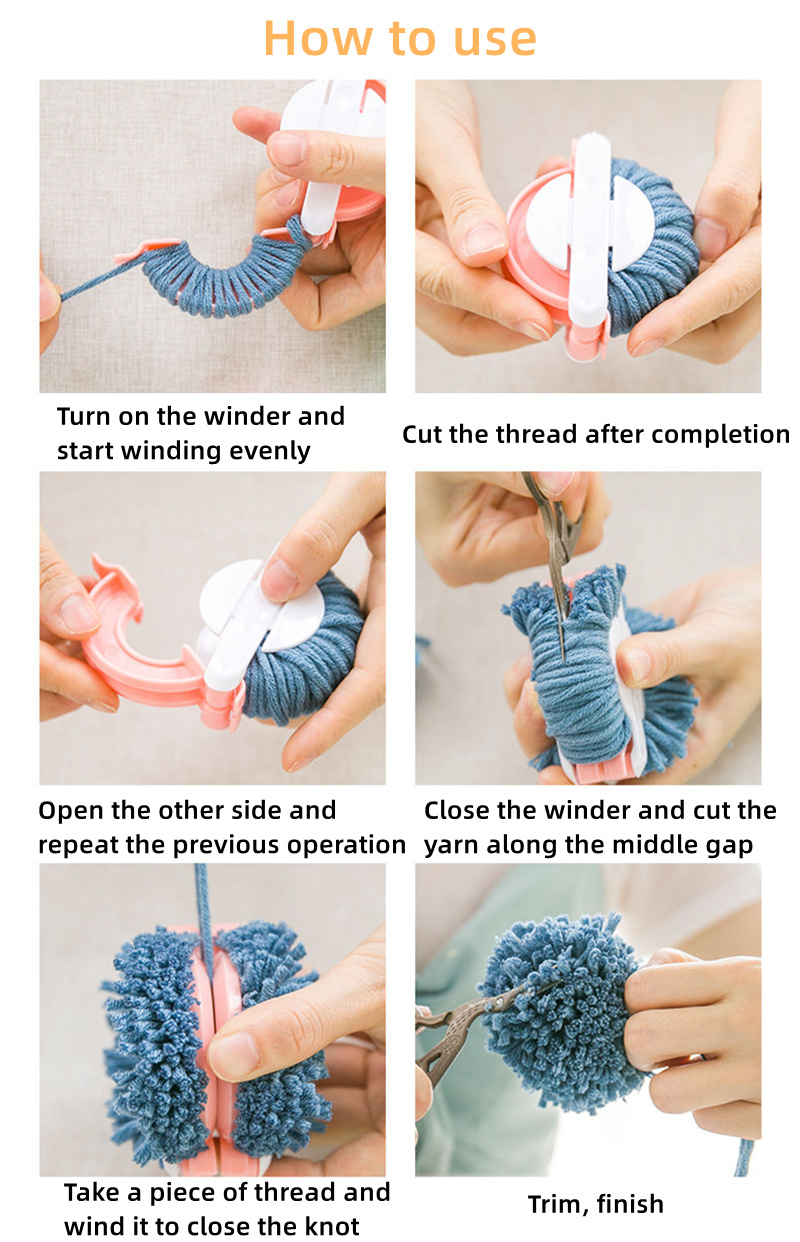 How to use

Turn on the winder and start winding evenly

Cut the thread after completion

Open the other side and repeat the previous operation

Close the winder and cut the yarn along the middle gap

Take a piece of thread and wind it to close the knot

Trim, finish