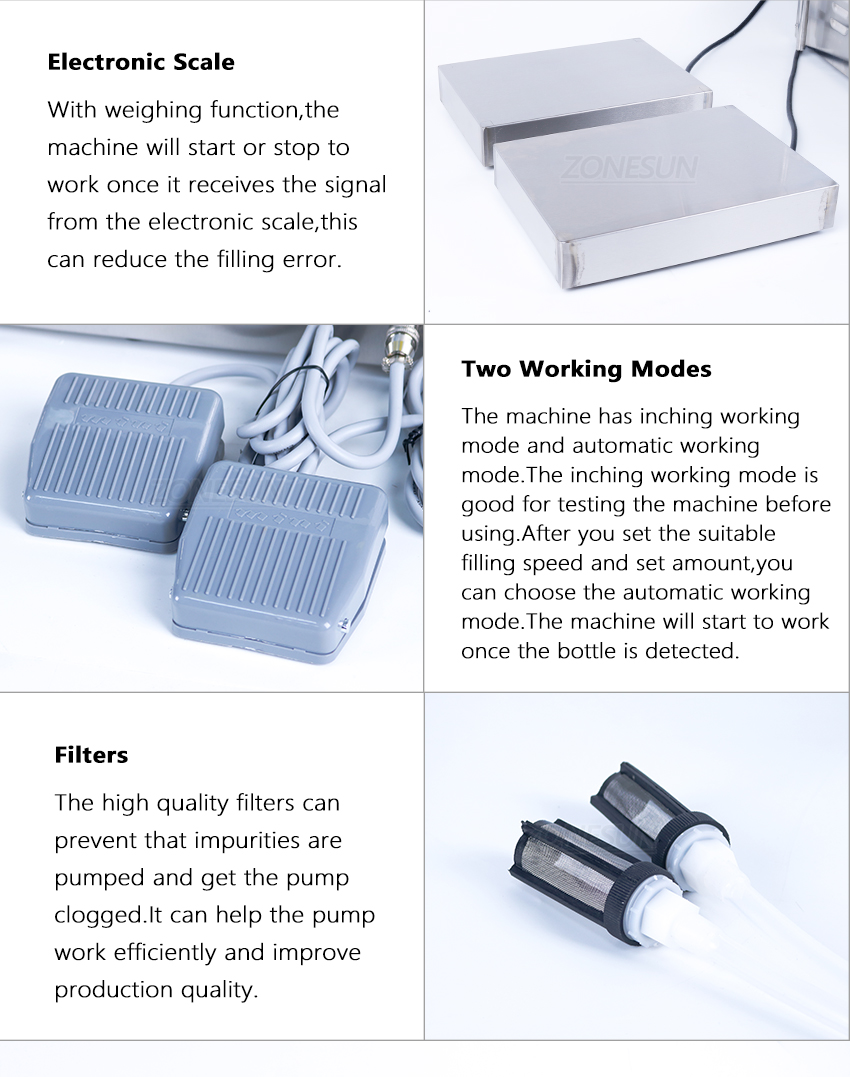 Electronic Scale

With weighing function,the machine will start or stop to work once it receives the signal from the electronic scale,this can reduce the filling error.

ZONESUN

Two Working Modes

The machine has inching working mode and automatic working mode.The inching working mode is good for testing the machine before using.After you set the suitable filling speed and set amount,you can choose the automatic working mode.The machine will start to work once the bottle is detected.

Filters

The high quality filters can prevent that impurities are pumped and get the pump clogged.It can help the pump work efficiently and improve production quality.