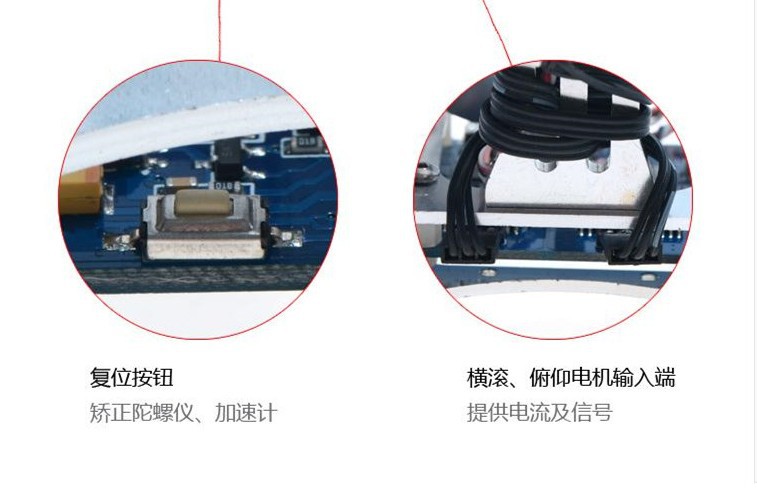 复位按钮
矫正陀螺仪、加速计

横滚、俯仰电机输入端
提供电流及信号