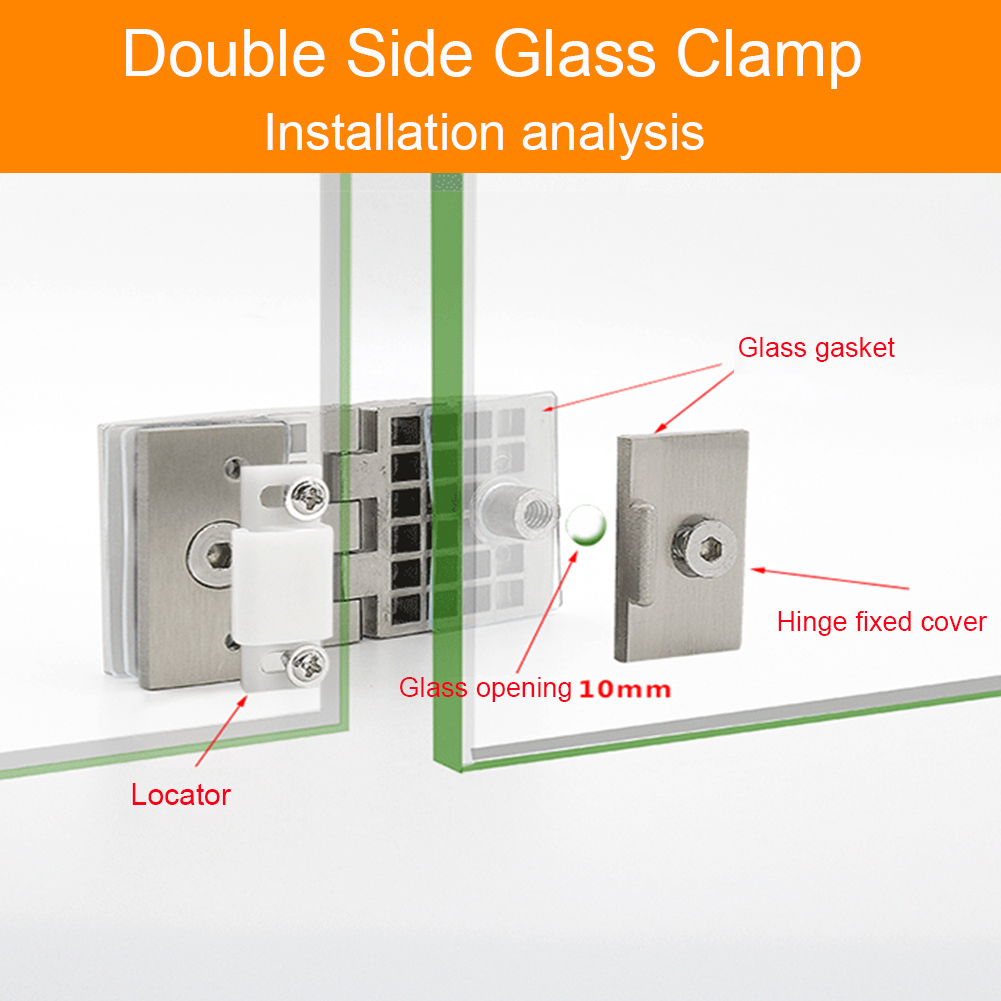 Double Side Glass Clamp
Installation analysis

Glass gasket

Hinge fixed cover

Glass opening 10mm

Locator