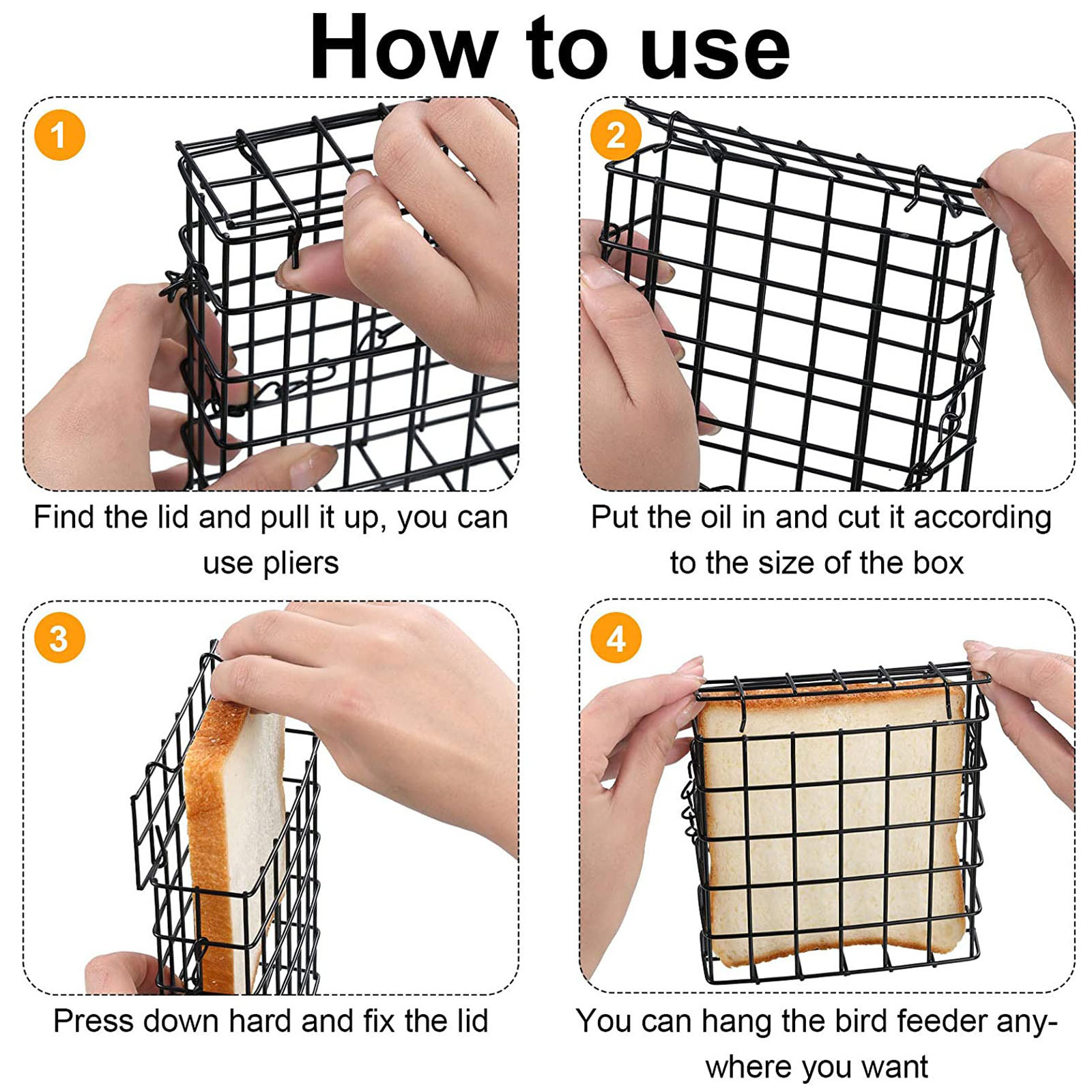 How to use

1

Find the lid and pull it up, you can use pliers

2

Put the oil in and cut it according to the size of the box

3

Press down hard and fix the lid

4

You can hang the bird feeder anywhere you want