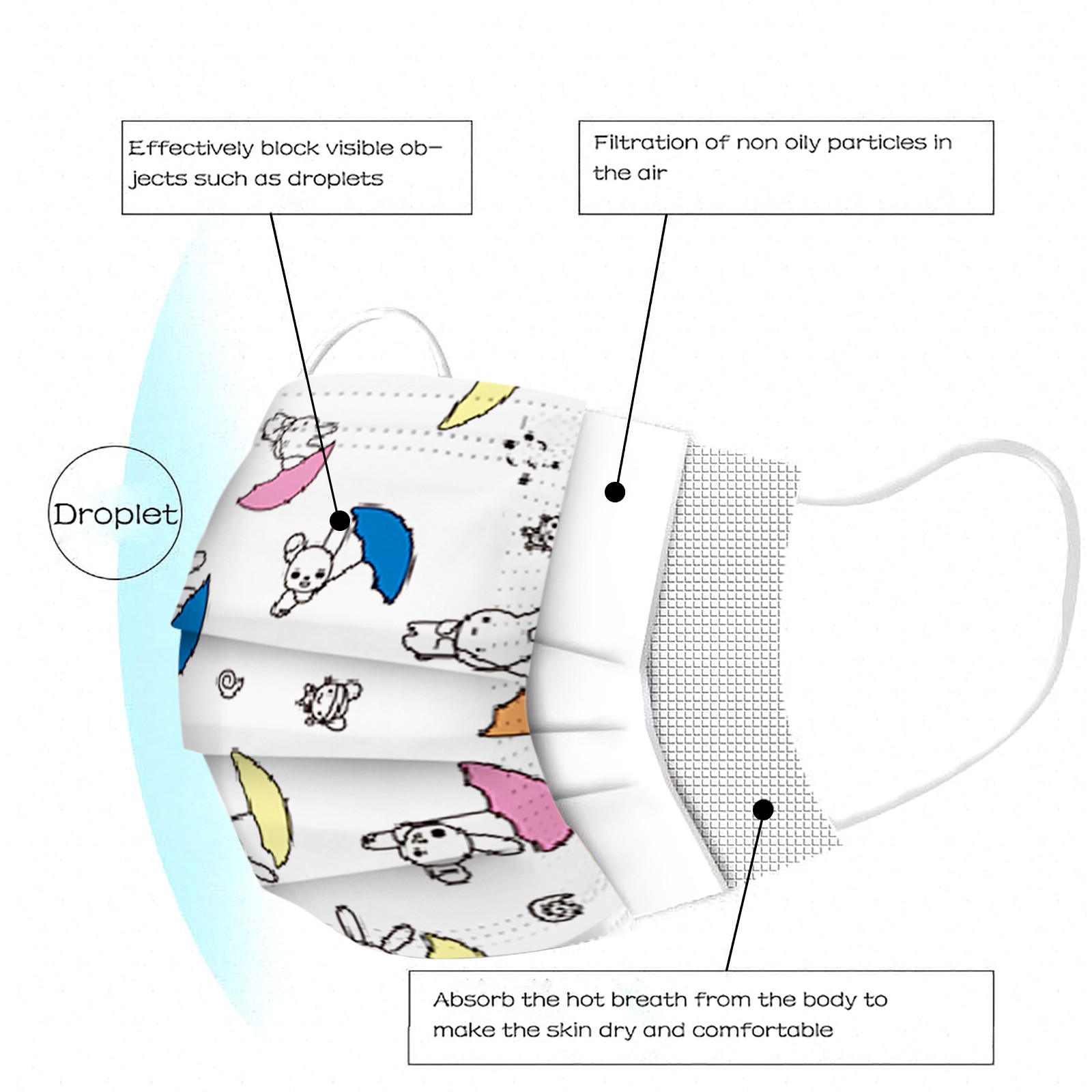 Effectively block visible objects such as droplets

Filtration of non oily particles in the air

Droplet

Absorb the hot breath from the body to make the skin dry and comfortable