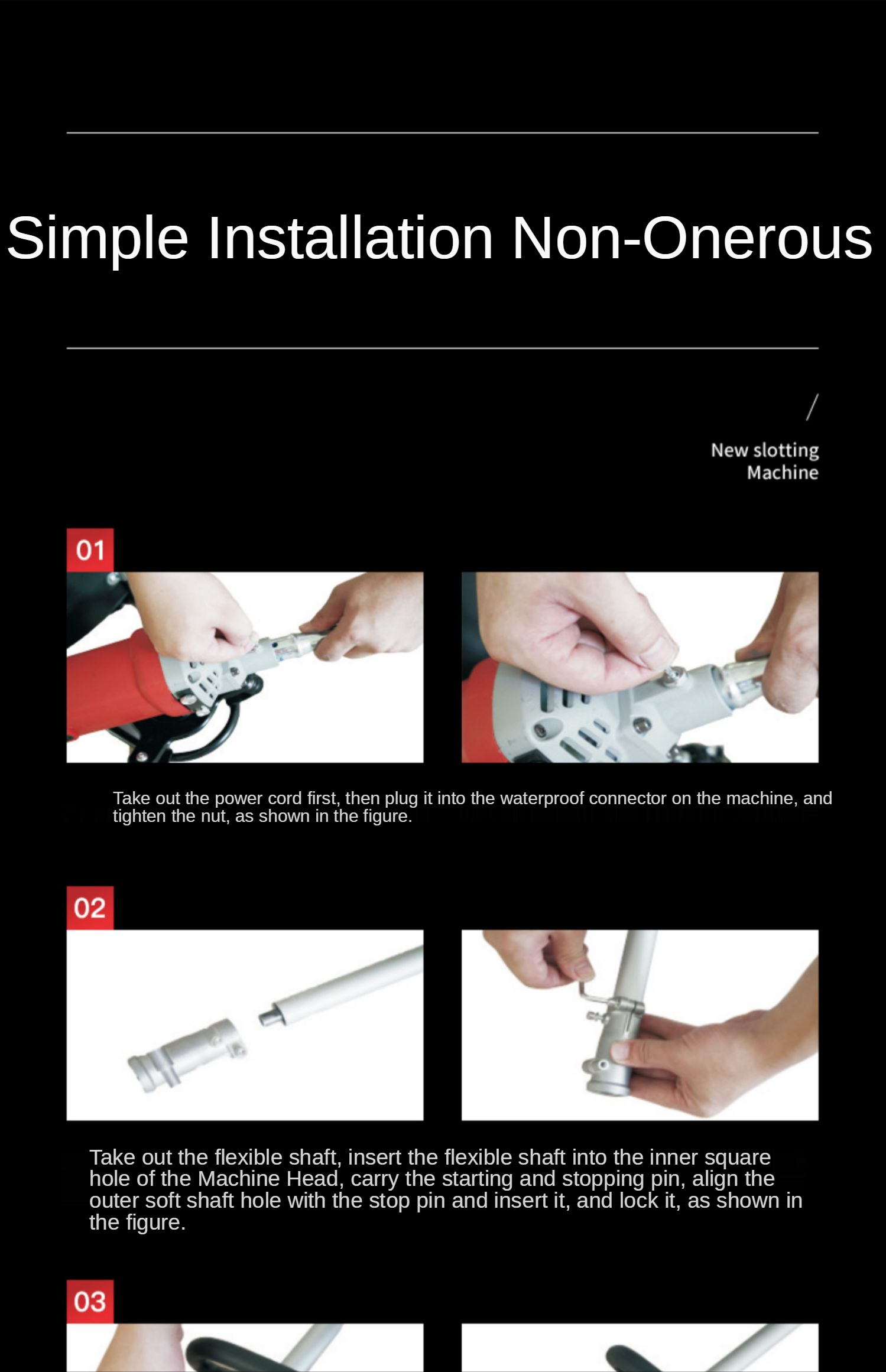 Simple Installation Non-Onerous

/

New slotting Machine

01

Take out the power cord first, then plug it into the waterproof connector on the machine, and tighten the nut, as shown in the figure.

02

Take out the flexible shaft, insert the flexible shaft into the inner square hole of the Machine Head, carry the starting and stopping pin, align the outer soft shaft hole with the stop pin and insert it, and lock it, as shown in the figure.

03