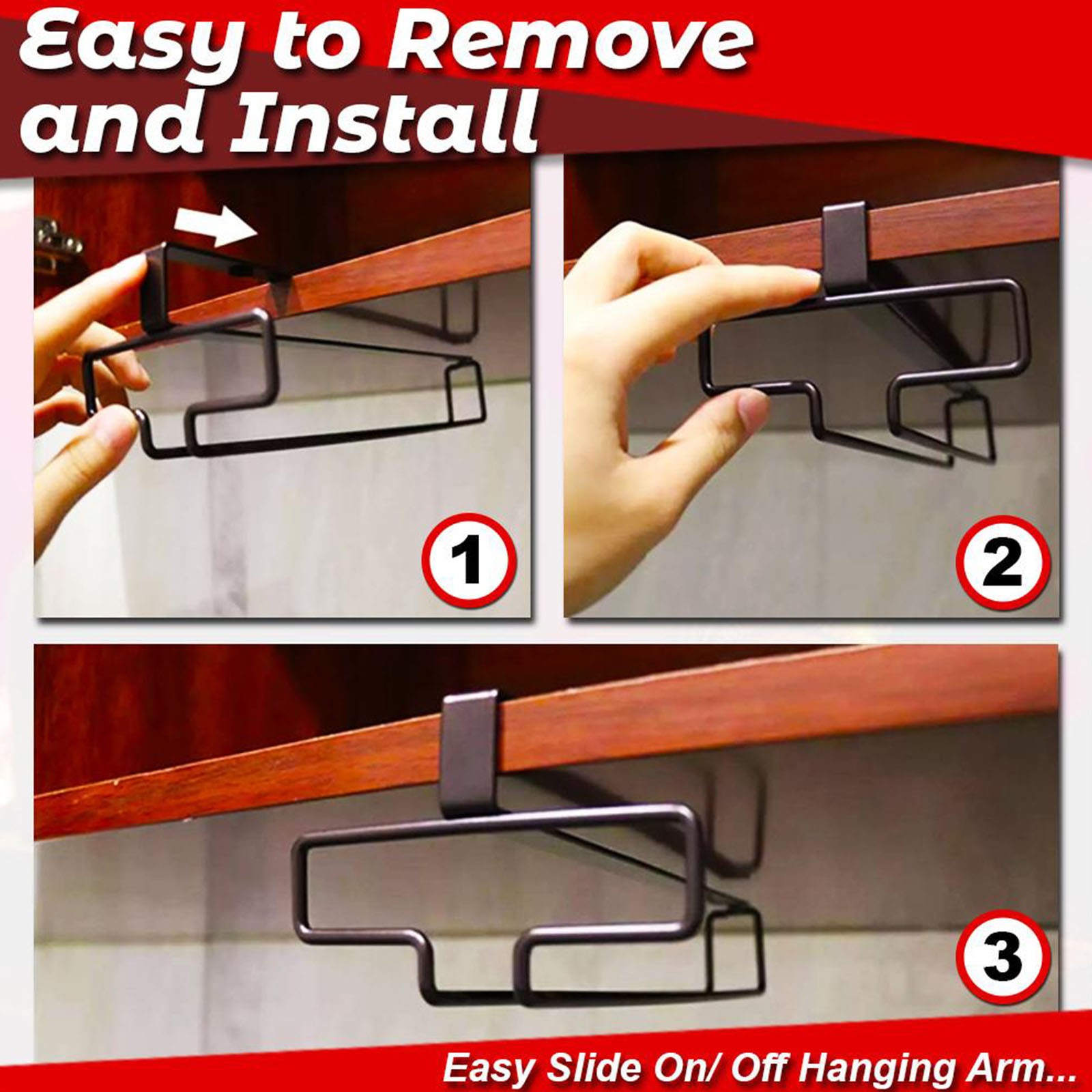 Easy to Remove and Install

1

2

3

Easy Slide On/ Off Hanging Arm...