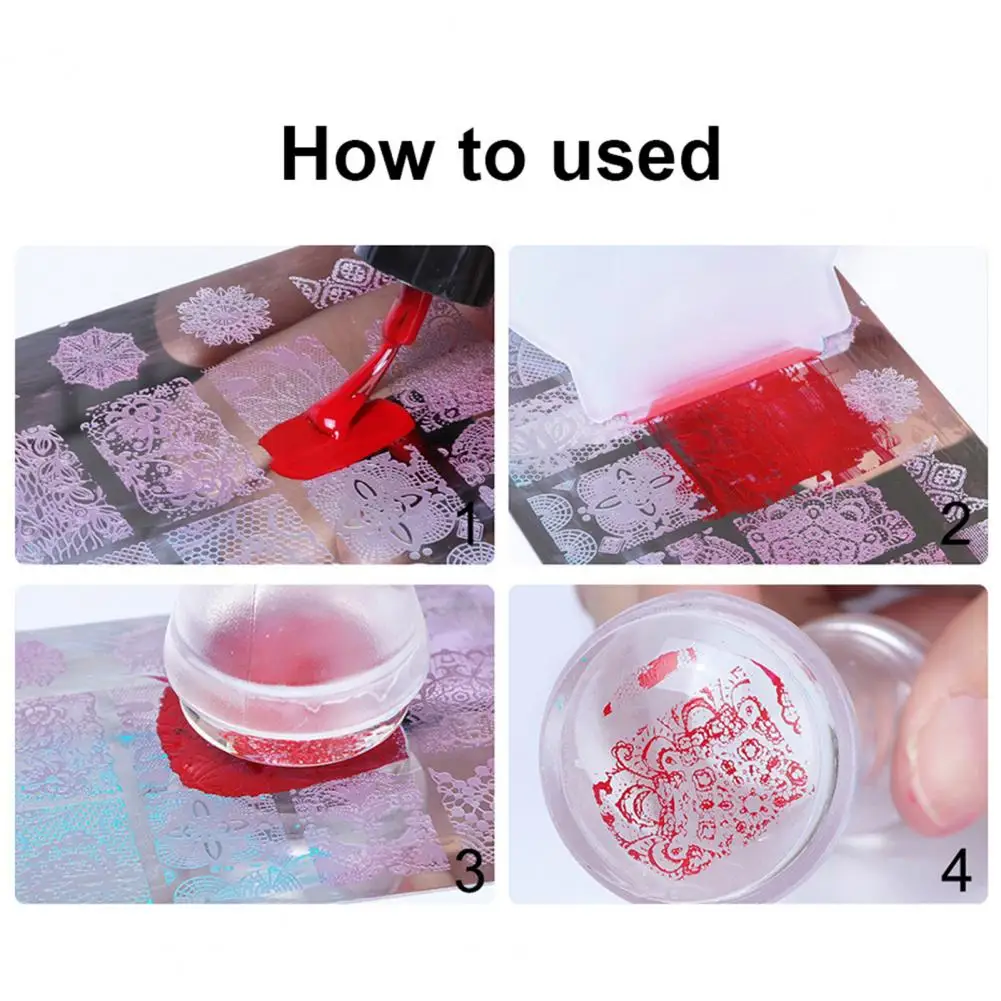 How to used

1

2

3

4