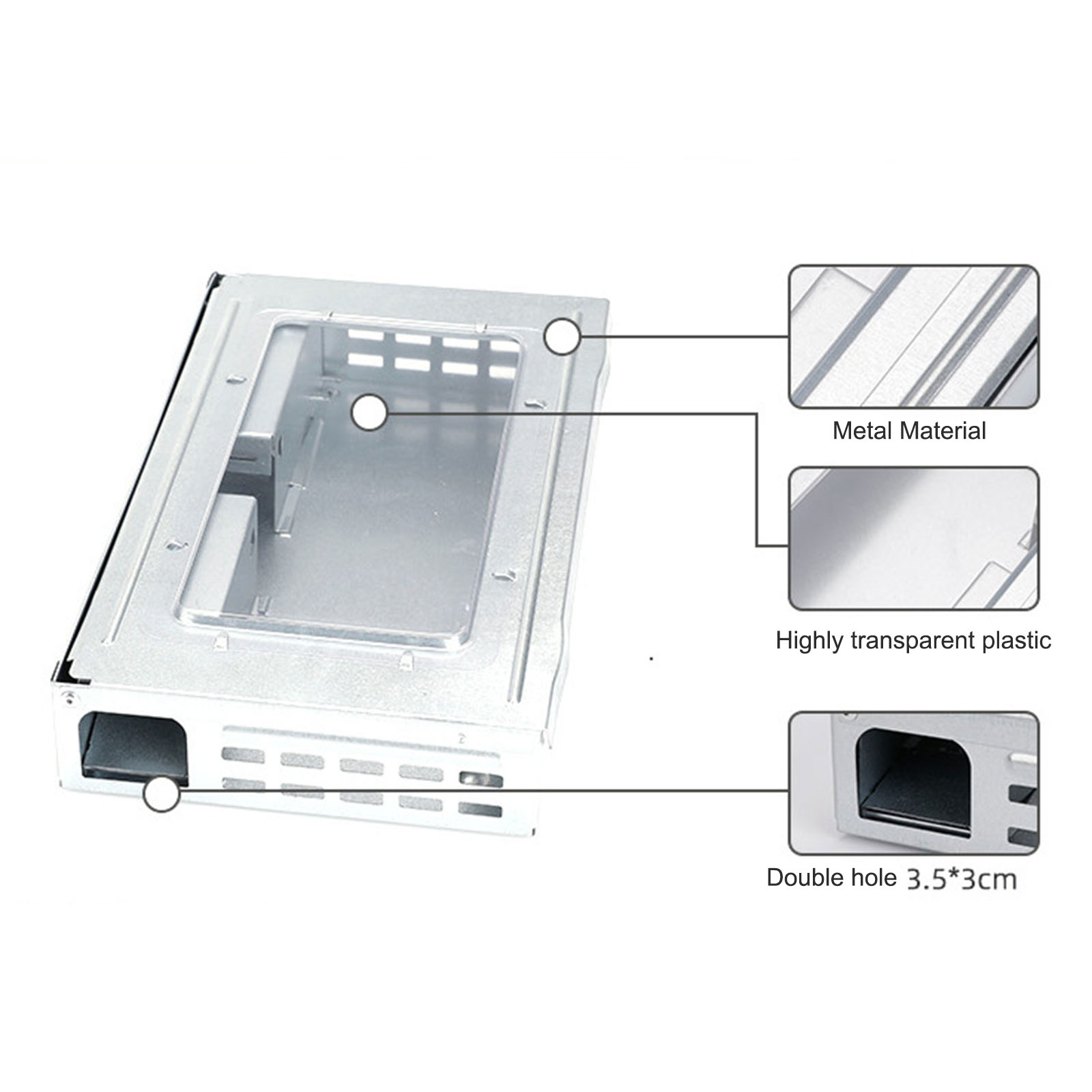 Metal Material

Highly transparent plastic

Double hole 3.5*3cm