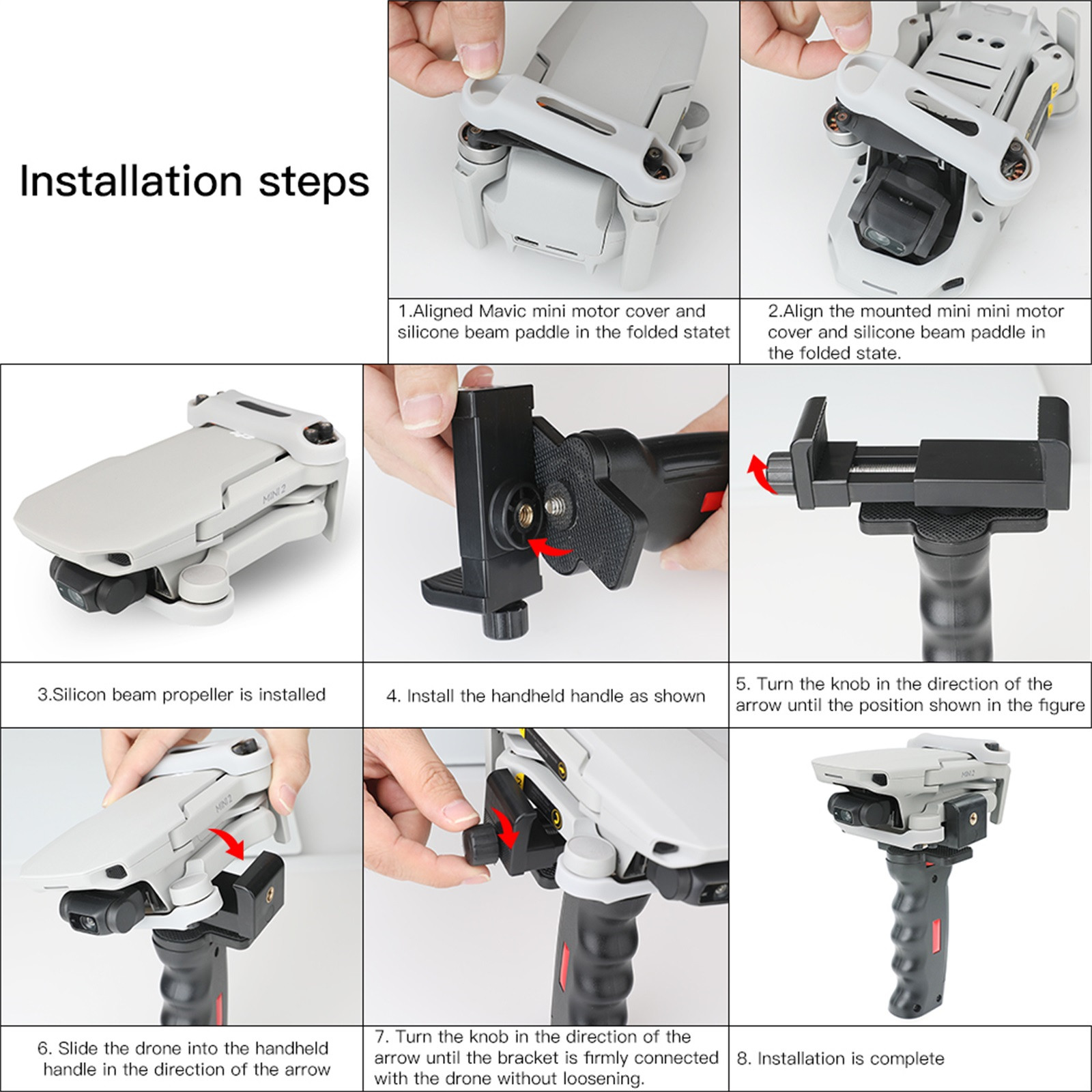 Installation steps

1.Aligned Mavic mini motor cover and silicone beam paddle in the folded statet

2.Align the mounted mini mini motor cover and silicone beam paddle in the folded state.

MINI 2

3.Silicon beam propeller is installed

4. Install the handheld handle as shown

5. Turn the knob in the direction of the arrow until the position shown in the figure

MINI 2

MINI 2

6. Slide the drone into the handheld handle in the direction of the arrow

7. Turn the knob in the direction of the arrow until the bracket is firmly connected with the drone without loosening.

8. Installation is complete