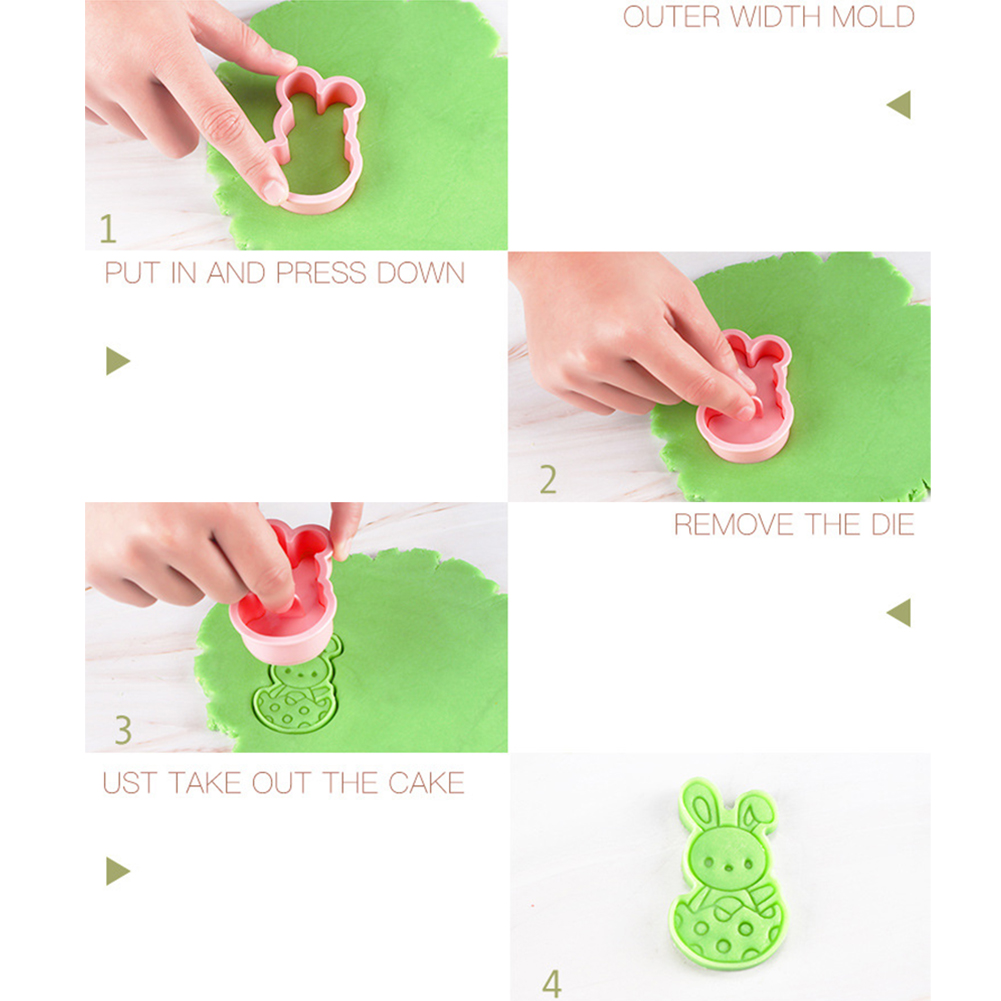 OUTER WIDTH MOLD

1

PUT IN AND PRESS DOWN

2

REMOVE THE DIE

3

UST TAKE OUT THE CAKE

4