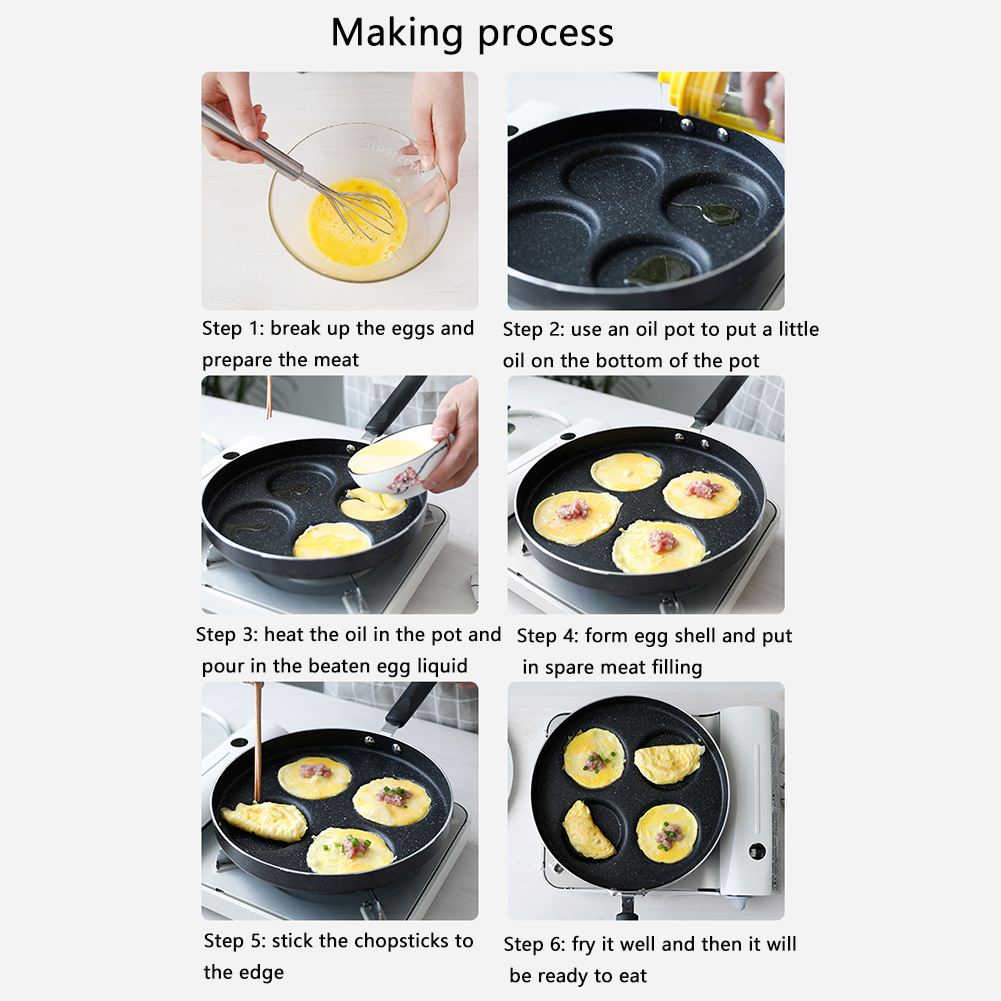 Making process

Step 1: break up the eggs and prepare the meat

Step 2: use an oil pot to put a little oil on the bottom of the pot

Step 3: heat the oil in the pot and pour in the beaten egg liquid

Step 4: form egg shell and put in spare meat filling

Step 5: stick the chopsticks to the edge

Step 6: fry it well and then it will be ready to eat