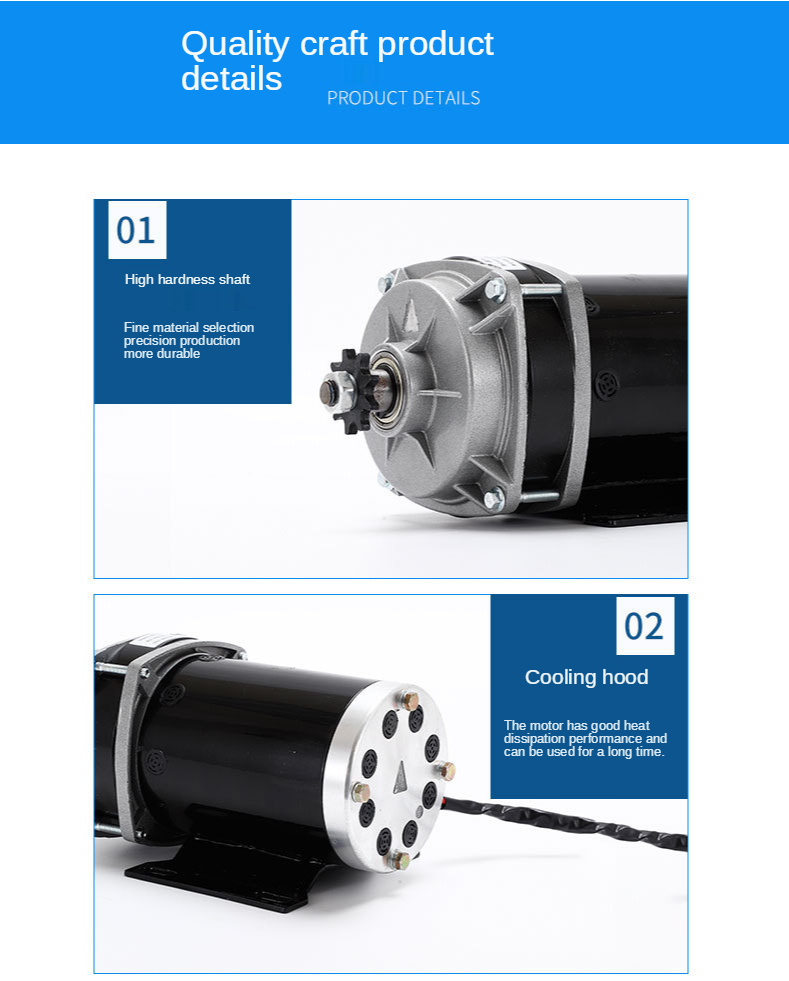 Quality craft product details

PRODUCT DETAILS

01

High hardness shaft

Fine material selection precision production more durable

02

Cooling hood

The motor has good heat dissipation performance and can be used for a long time.