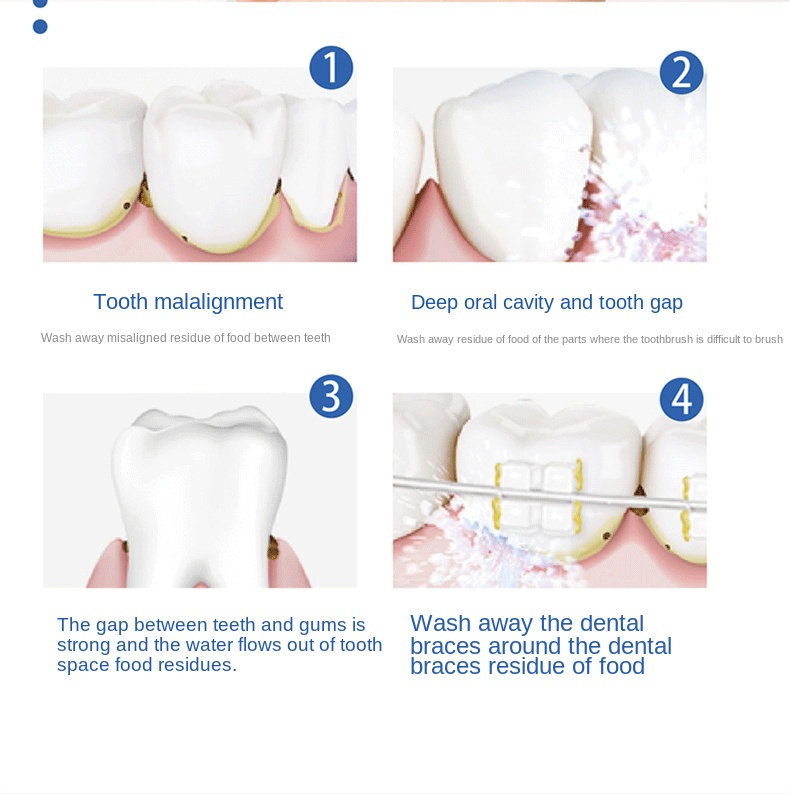 1

Tooth malalignment

Wash away misaligned residue of food between teeth

2

Deep oral cavity and tooth gap

Wash away residue of food of the parts where the toothbrush is difficult to brush

3

The gap between teeth and gums is strong and the water flows out of tooth space food residues.

4

Wash away the dental braces around the dental braces residue of food