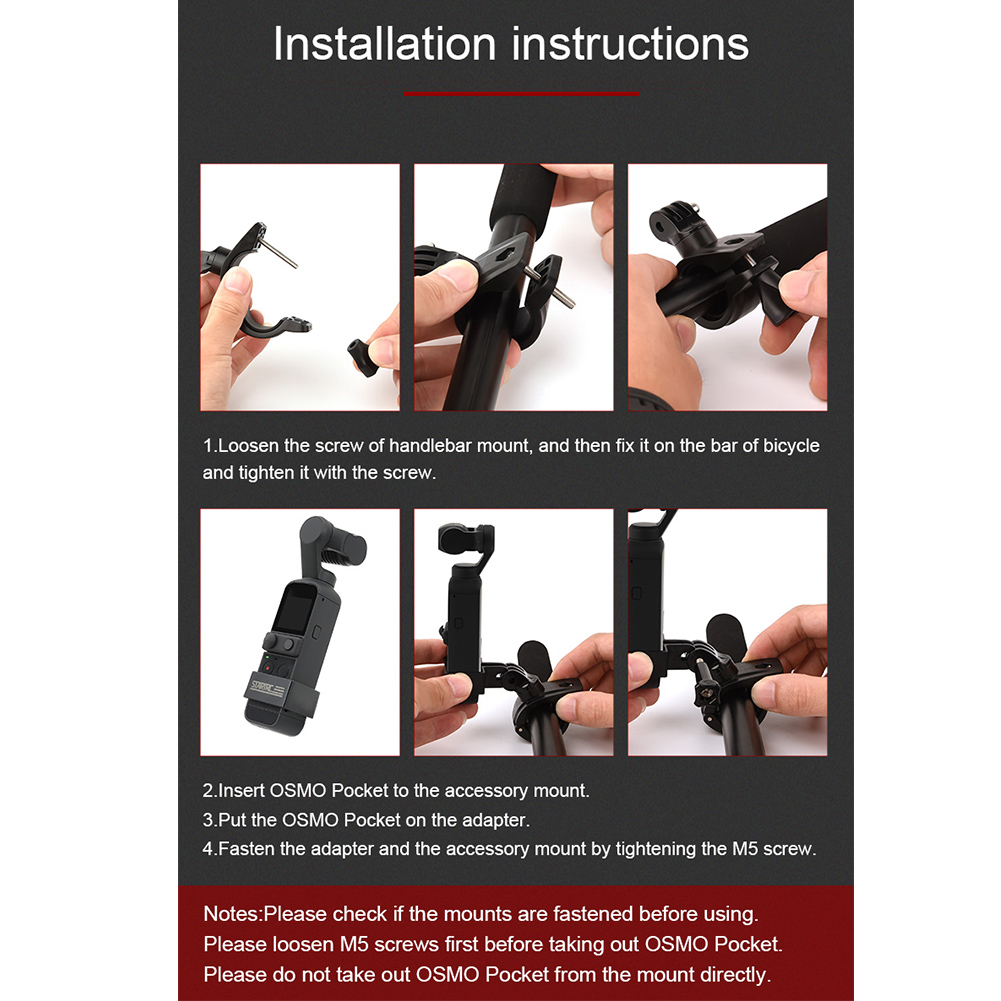 Installation instructions

1.Loosen the screw of handlebar mount, and then fix it on the bar of bicycle and tighten it with the screw.

STARTRC

2.Insert OSMO Pocket to the accessory mount.
3.Put the OSMO Pocket on the adapter.
4.Fasten the adapter and the accessory mount by tightening the M5 screw.

Notes:Please check if the mounts are fastened before using.
Please loosen M5 screws first before taking out OSMO Pocket.
Please do not take out OSMO Pocket from the mount directly.