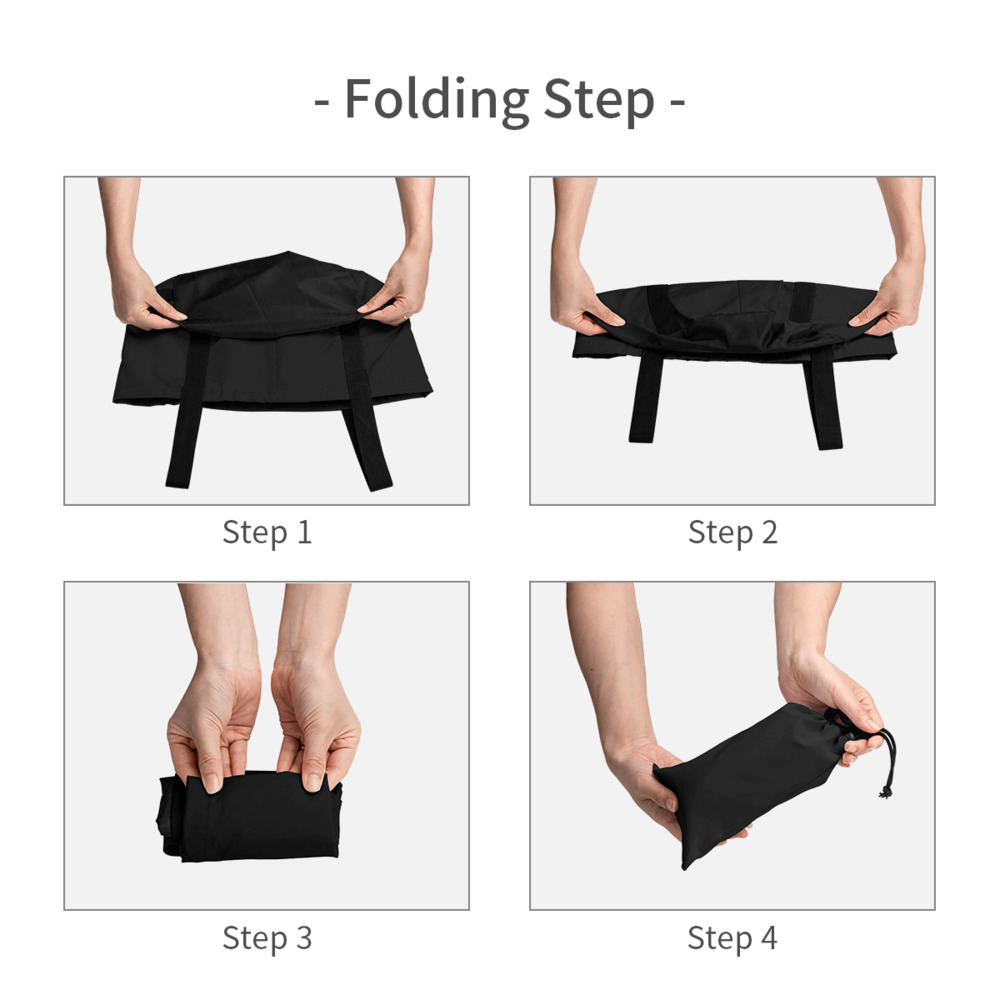 - Folding Step -

Step 1

Step 2

Step 3

Step 4