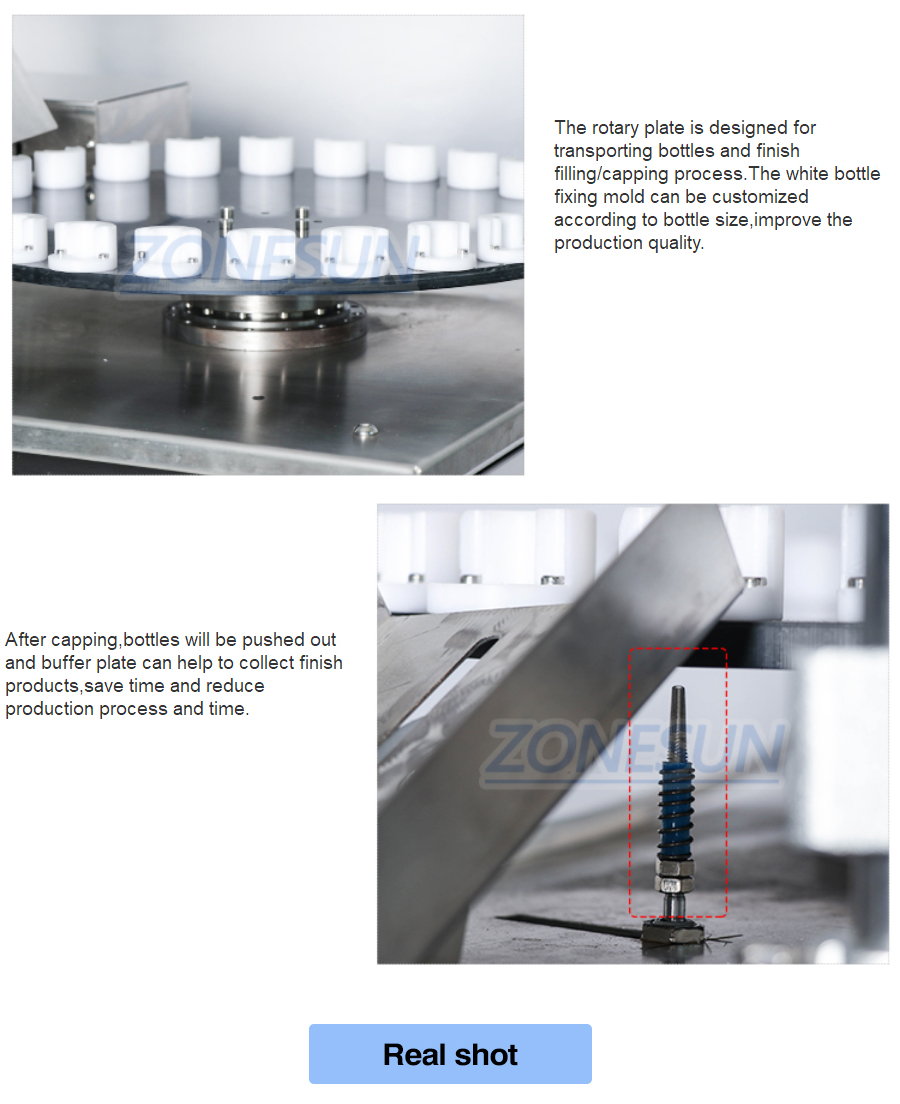 ZONESUN

The rotary plate is designed for transporting bottles and finish filling/capping process.The white bottle fixing mold can be customized according to bottle size,improve the production quality.

After capping,bottles will be pushed out and buffer plate can help to collect finish products,save time and reduce production process and time.

ZONESUN

Real shot