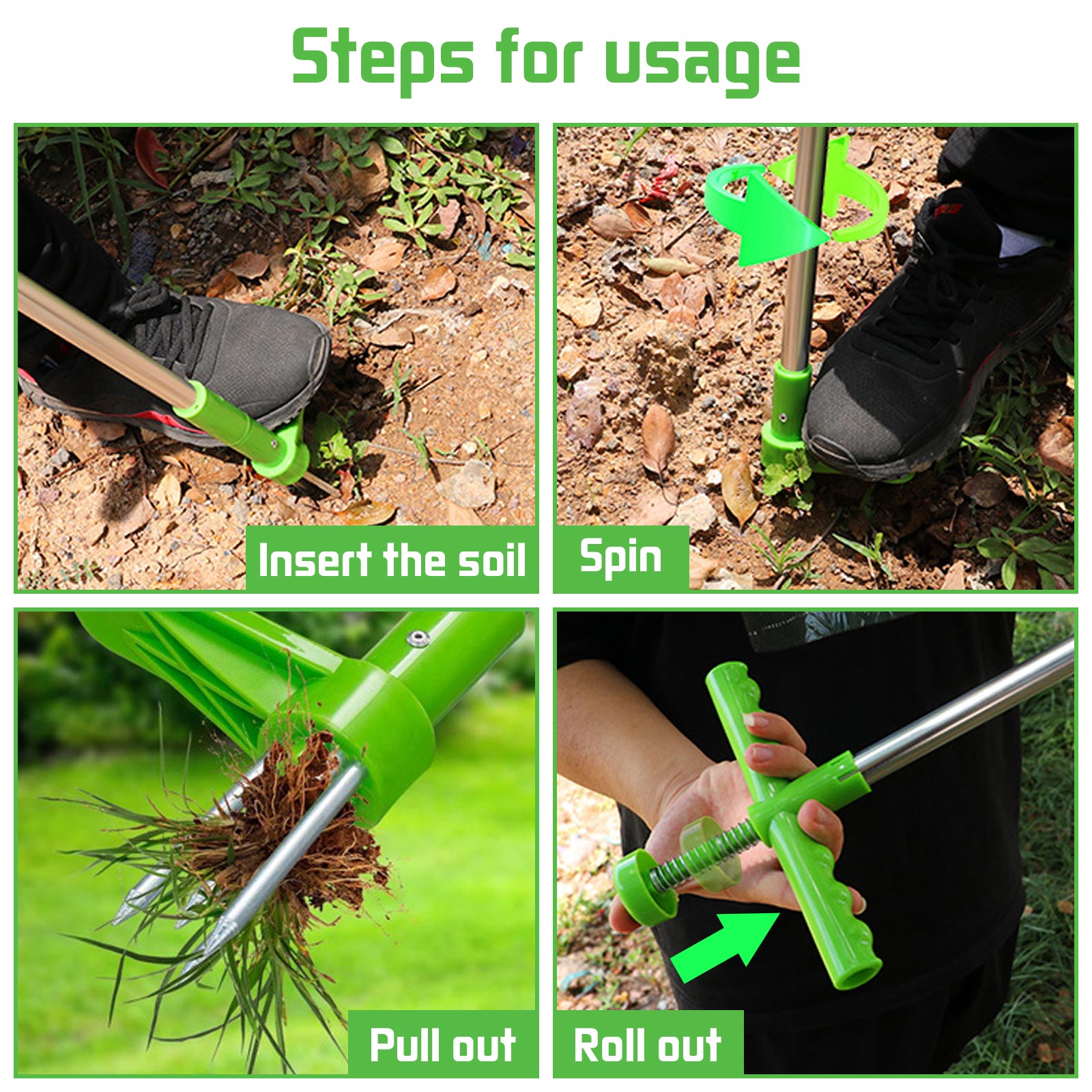 Steps for usage

Insert the soil

Spin

Pull out

Roll out