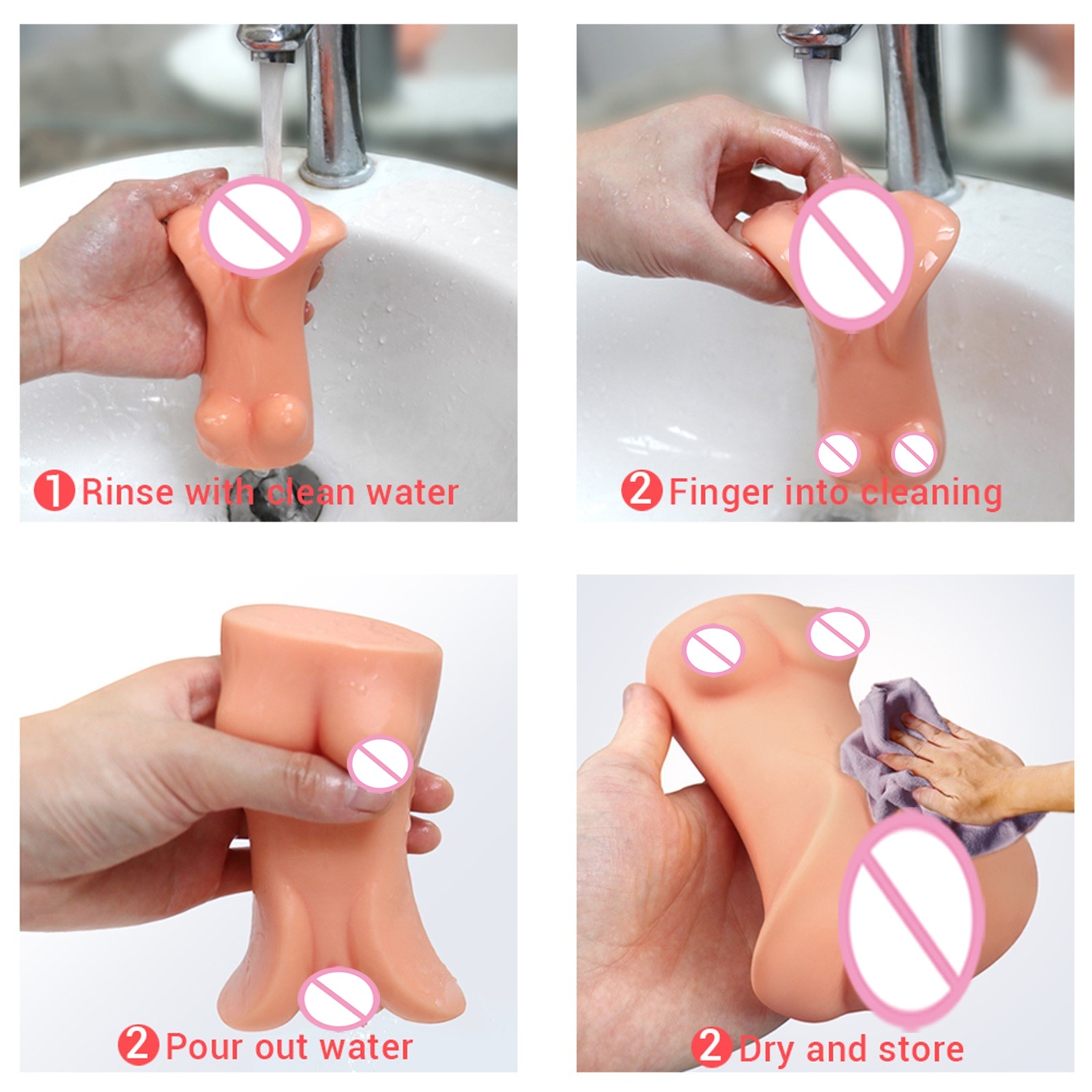 1 Rinse with clean water

2 Finger into cleaning

2 Pour out water

2 Dry and store