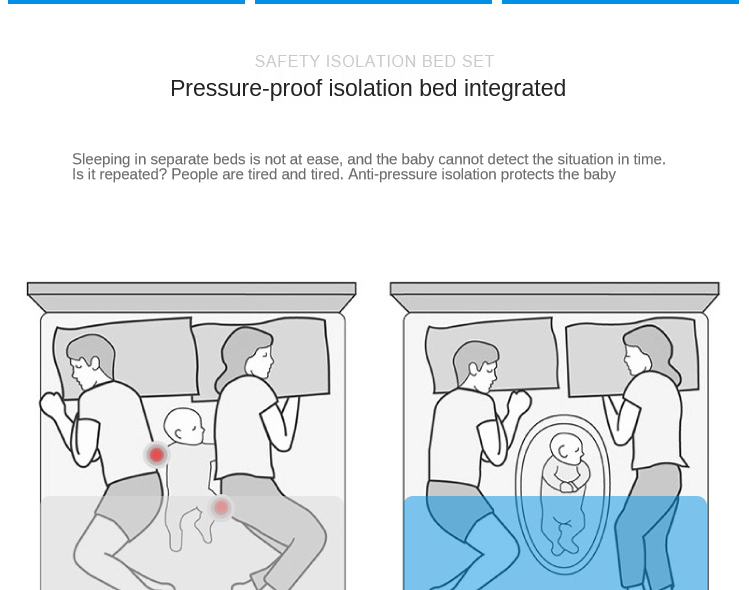 SAFETY ISOLATION BED SET

Pressure-proof isolation bed integrated

Sleeping in separate beds is not at ease, and the baby cannot detect the situation in time. Is it repeated? People are tired and tired. Anti-pressure isolation protects the baby