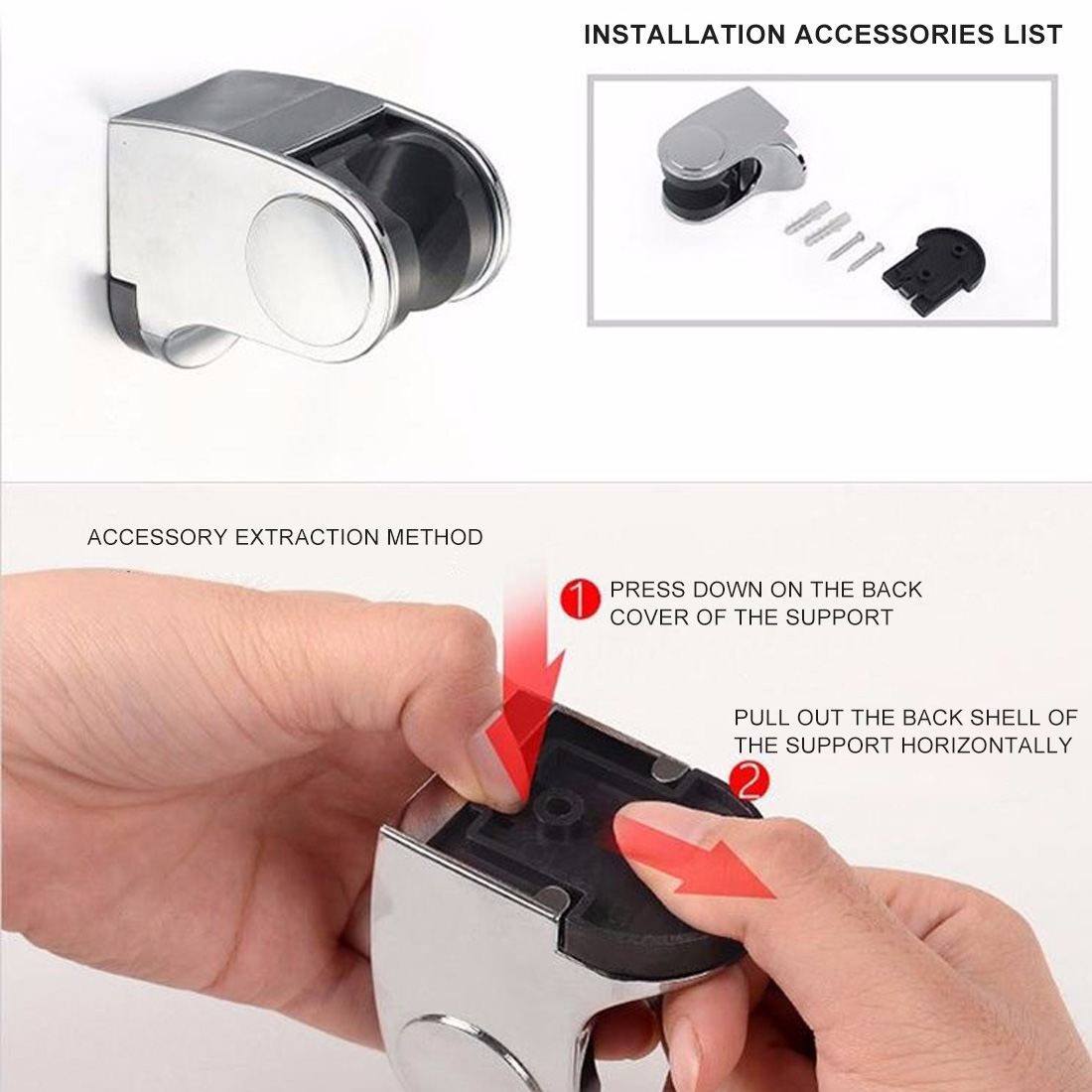 INSTALLATION ACCESSORIES LIST

ACCESSORY EXTRACTION METHOD

1 PRESS DOWN ON THE BACK COVER OF THE SUPPORT

PULL OUT THE BACK SHELL OF THE SUPPORT HORIZONTALLY

2