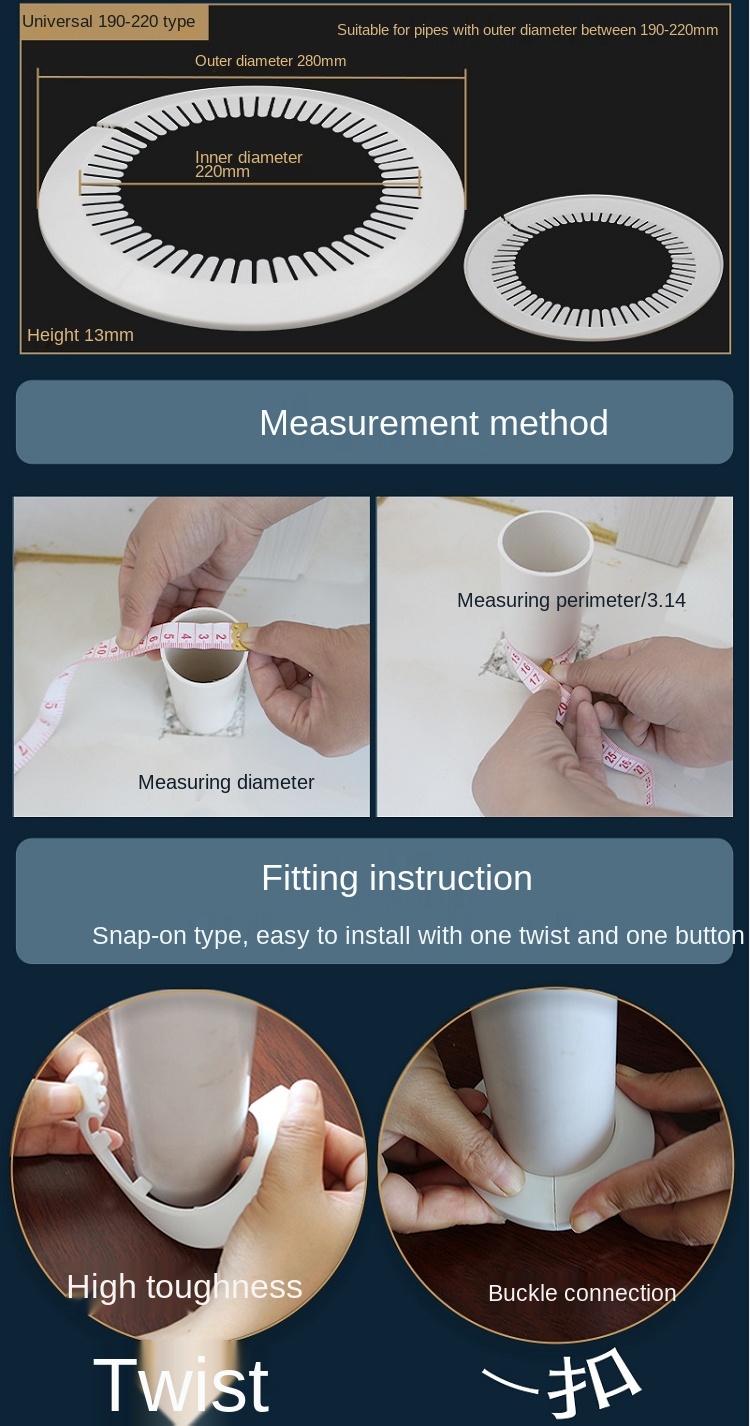 Universal 190-220 type

Suitable for pipes with outer diameter between 190-220mm

Outer diameter 280mm

Inner diameter 220mm

Height 13mm

Measurement method

Measuring diameter

Measuring perimeter/3.14

Fitting instruction

Snap-on type, easy to install with one twist and one button

High toughness

Buckle connection

Twist

一扣