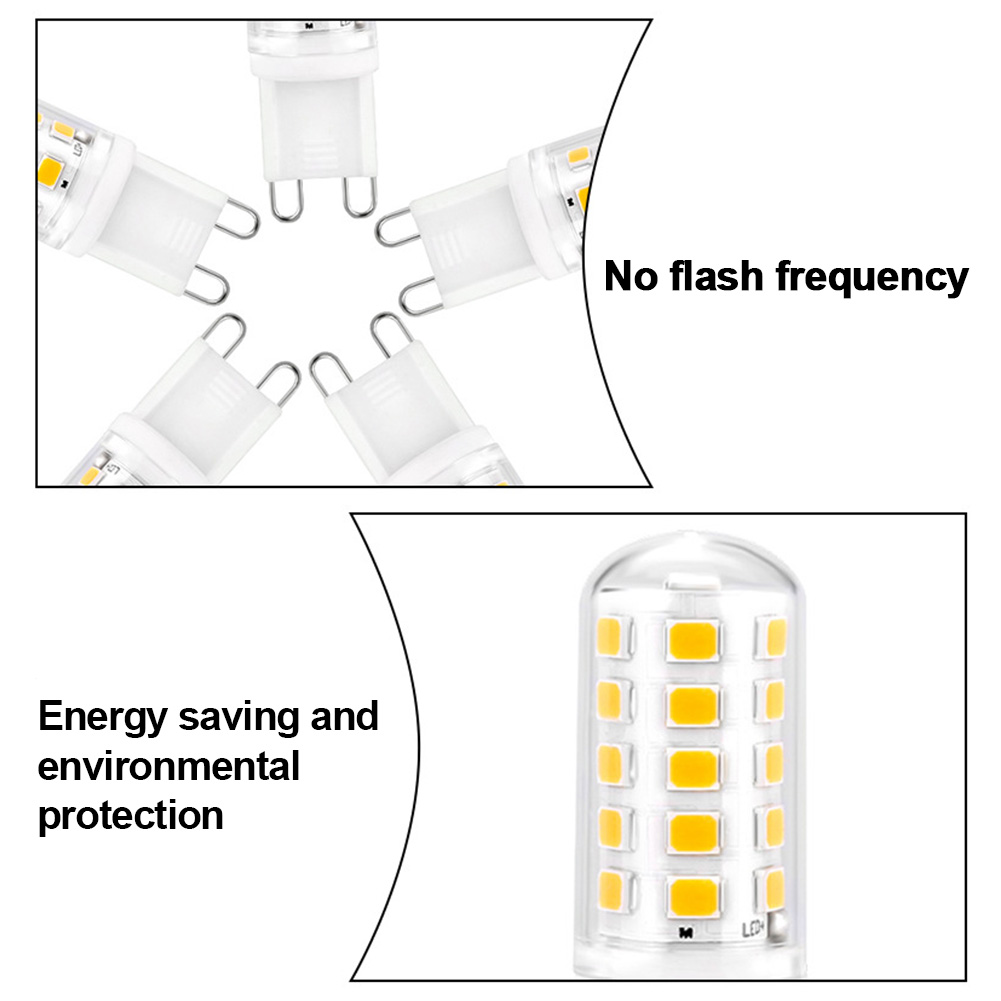 No flash frequency

Energy saving and environmental protection