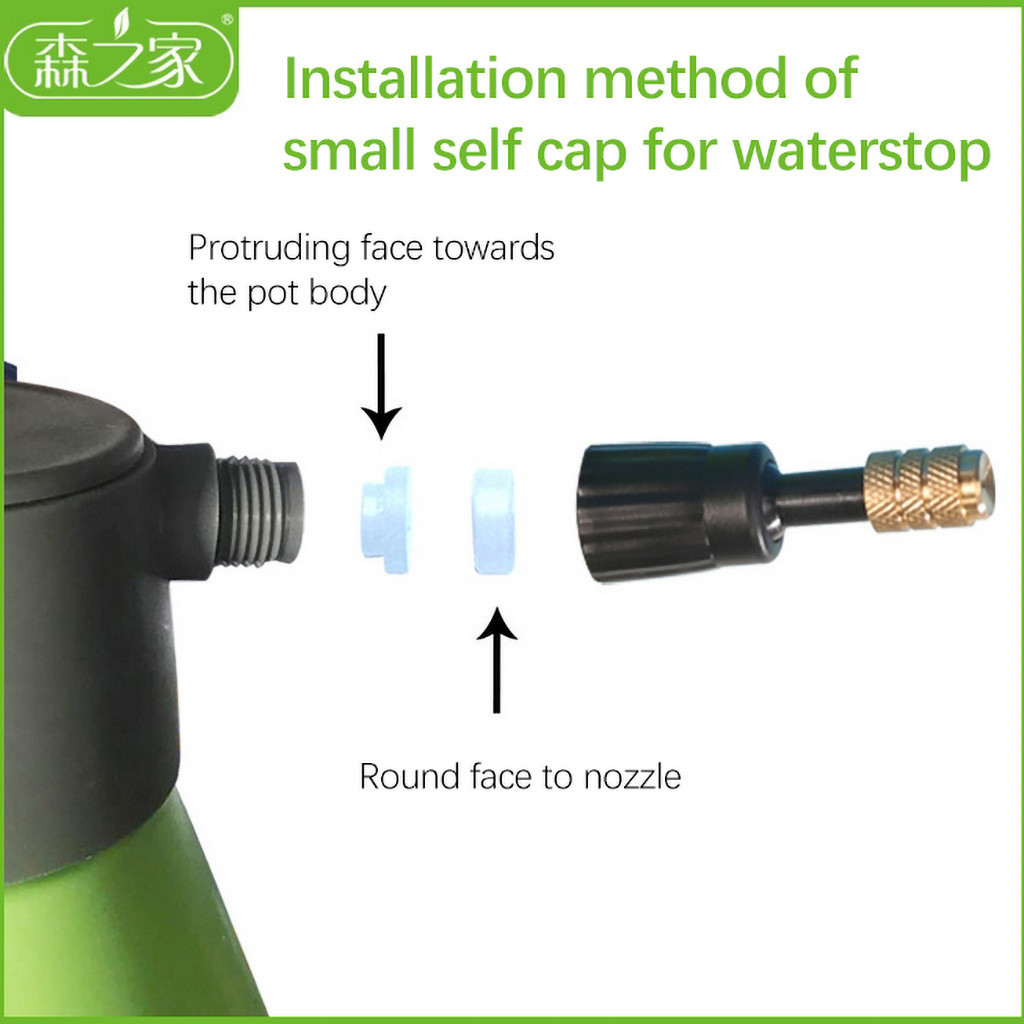 森之家®

Installation method of small self cap for waterstop

Protruding face towards the pot body

Round face to nozzle