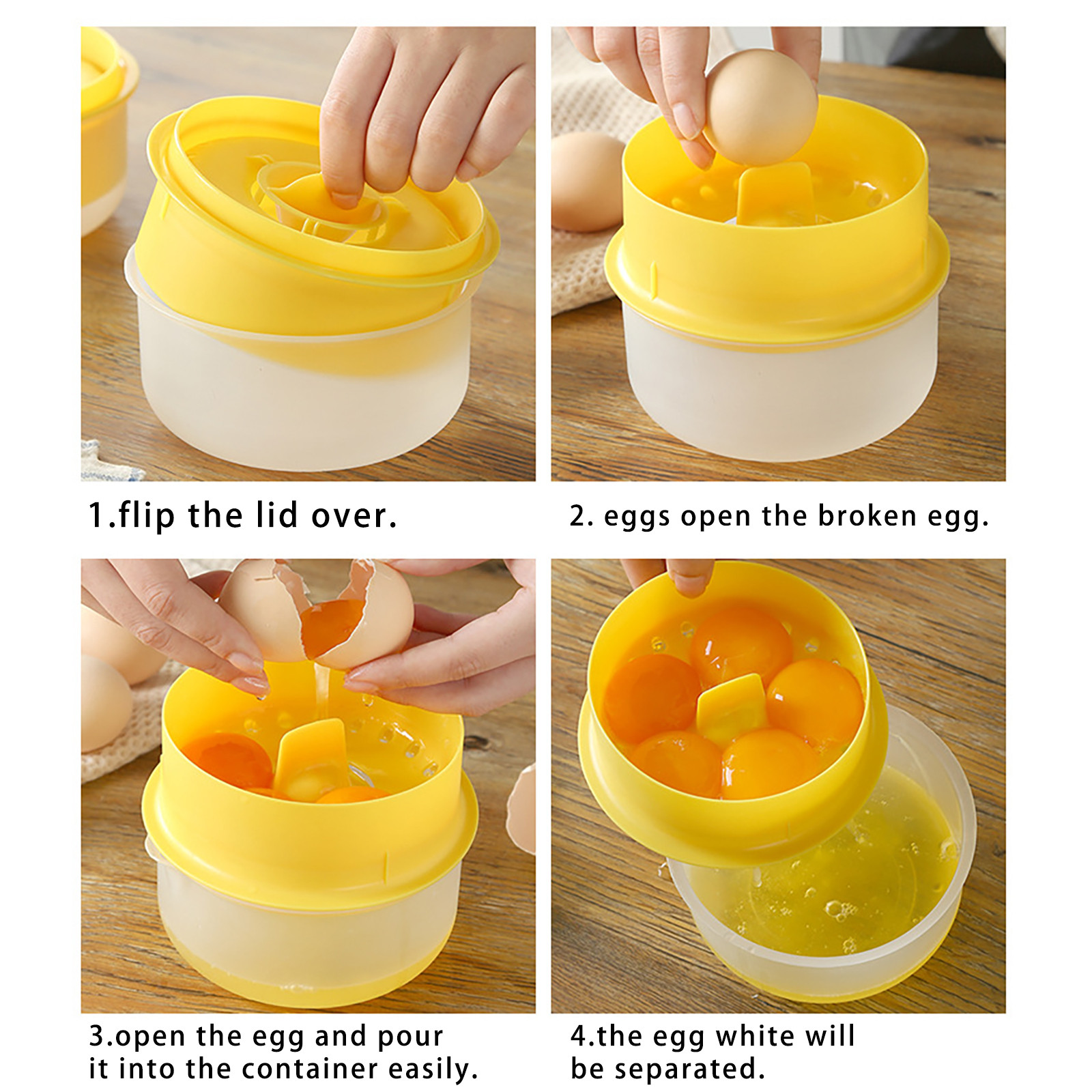 1.flip the lid over.

2. eggs open the broken egg.

3.open the egg and pour it into the container easily.

4.the egg white will be separated.