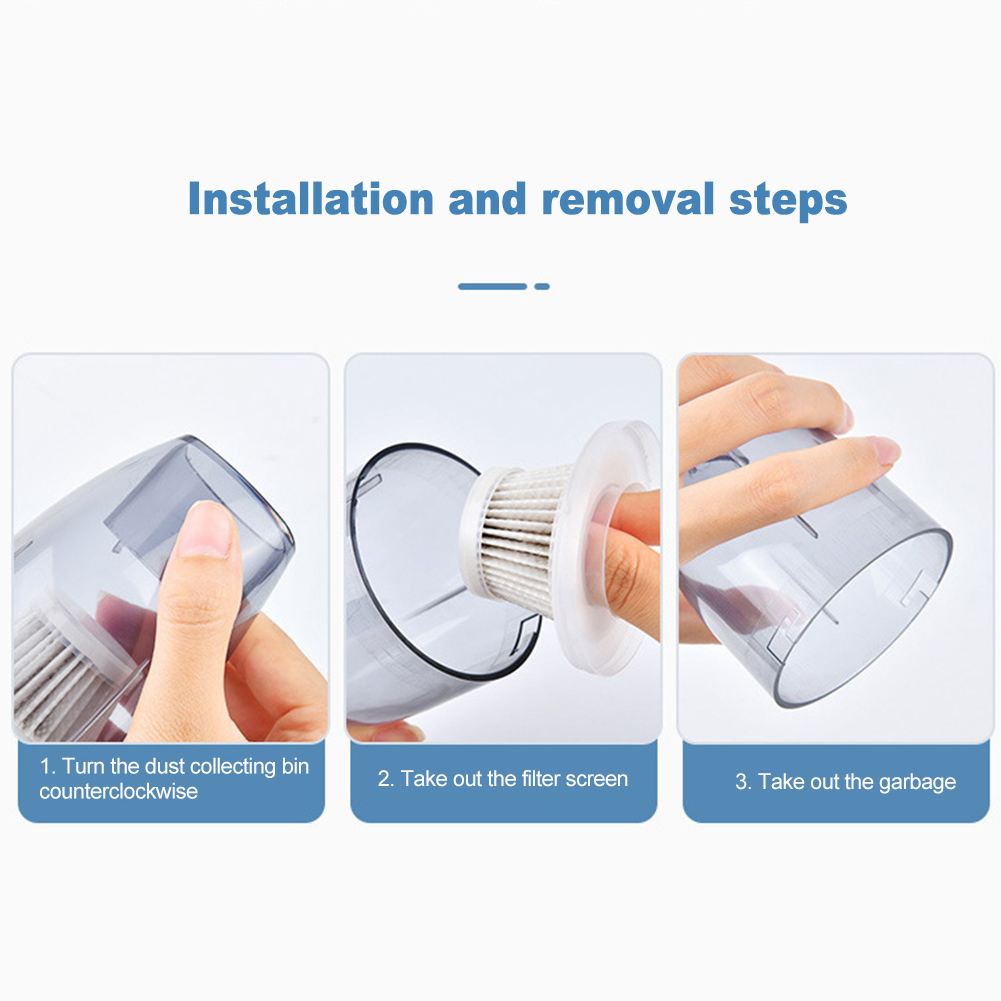 Installation and removal steps

1. Turn the dust collecting bin counterclockwise

2. Take out the filter screen

3. Take out the garbage