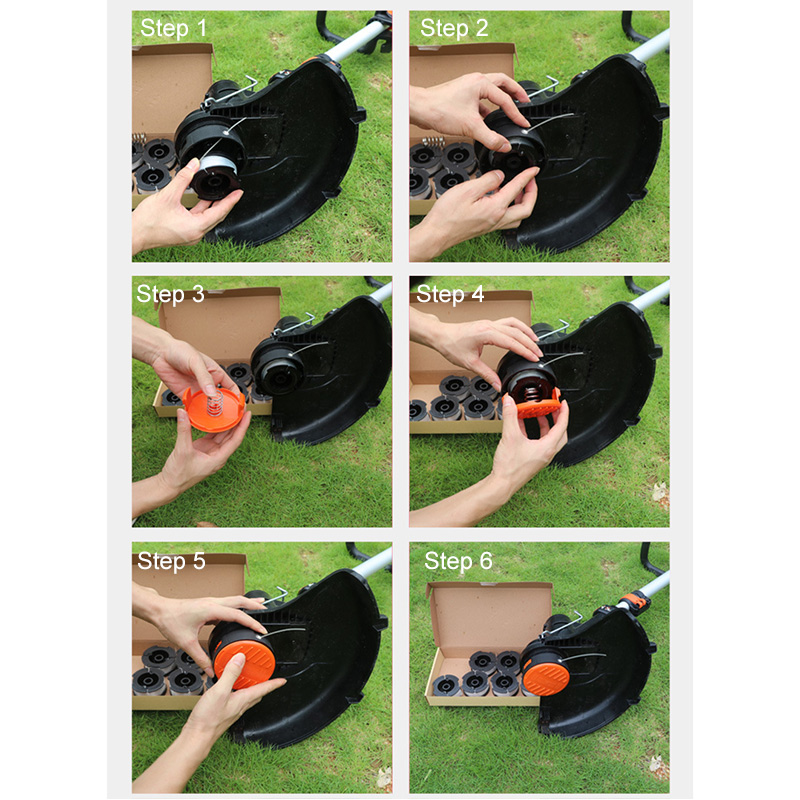 Step 1
Step 2
Step 3
Step 4
Step 5
Step 6