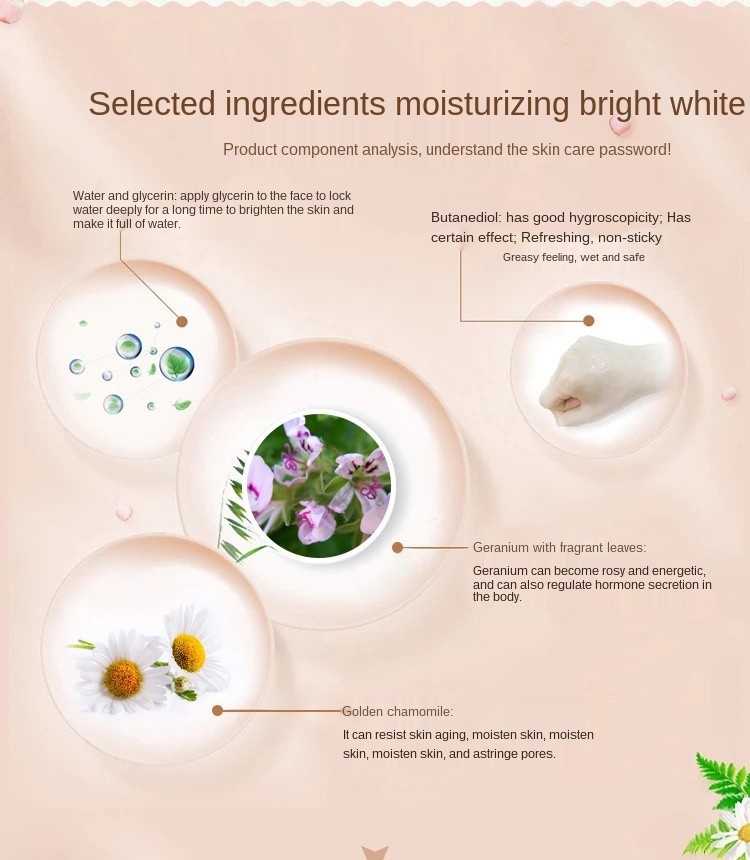 Selected ingredients moisturizing bright white

Product component analysis, understand the skin care password!

Water and glycerin: apply glycerin to the face to lock water deeply for a long time to brighten the skin and make it full of water.

Butanediol: has good hygroscopicity; Has certain effect; Refreshing, non-sticky

Greasy feeling, wet and safe

Geranium with fragrant leaves:

Geranium can become rosy and energetic, and can also regulate hormone secretion in the body.

Golden chamomile:

It can resist skin aging, moisten skin, moisten skin, moisten skin, and astringe pores.