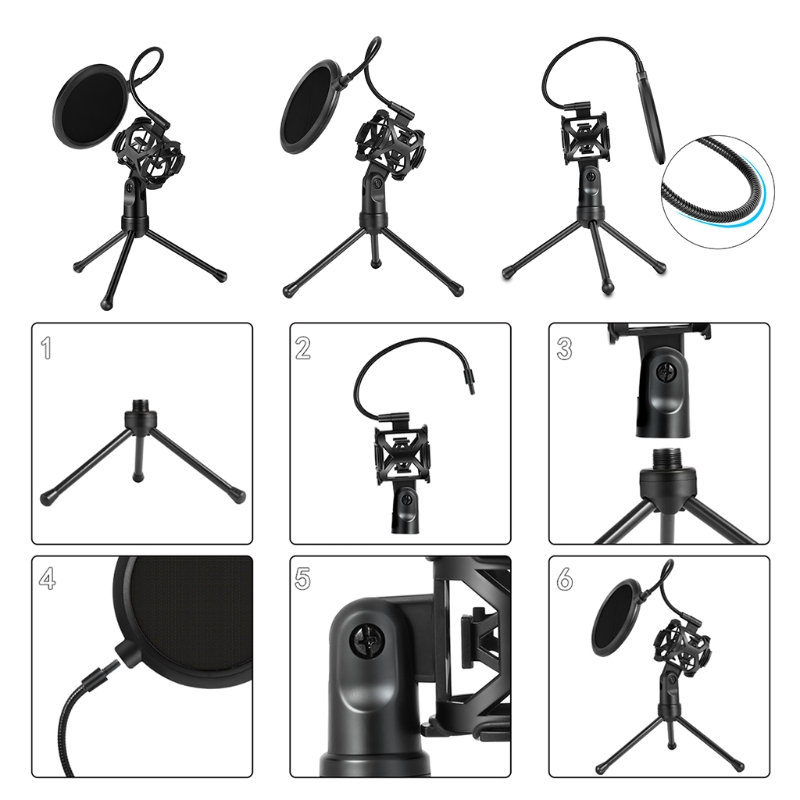 1

2

3

4

5

6