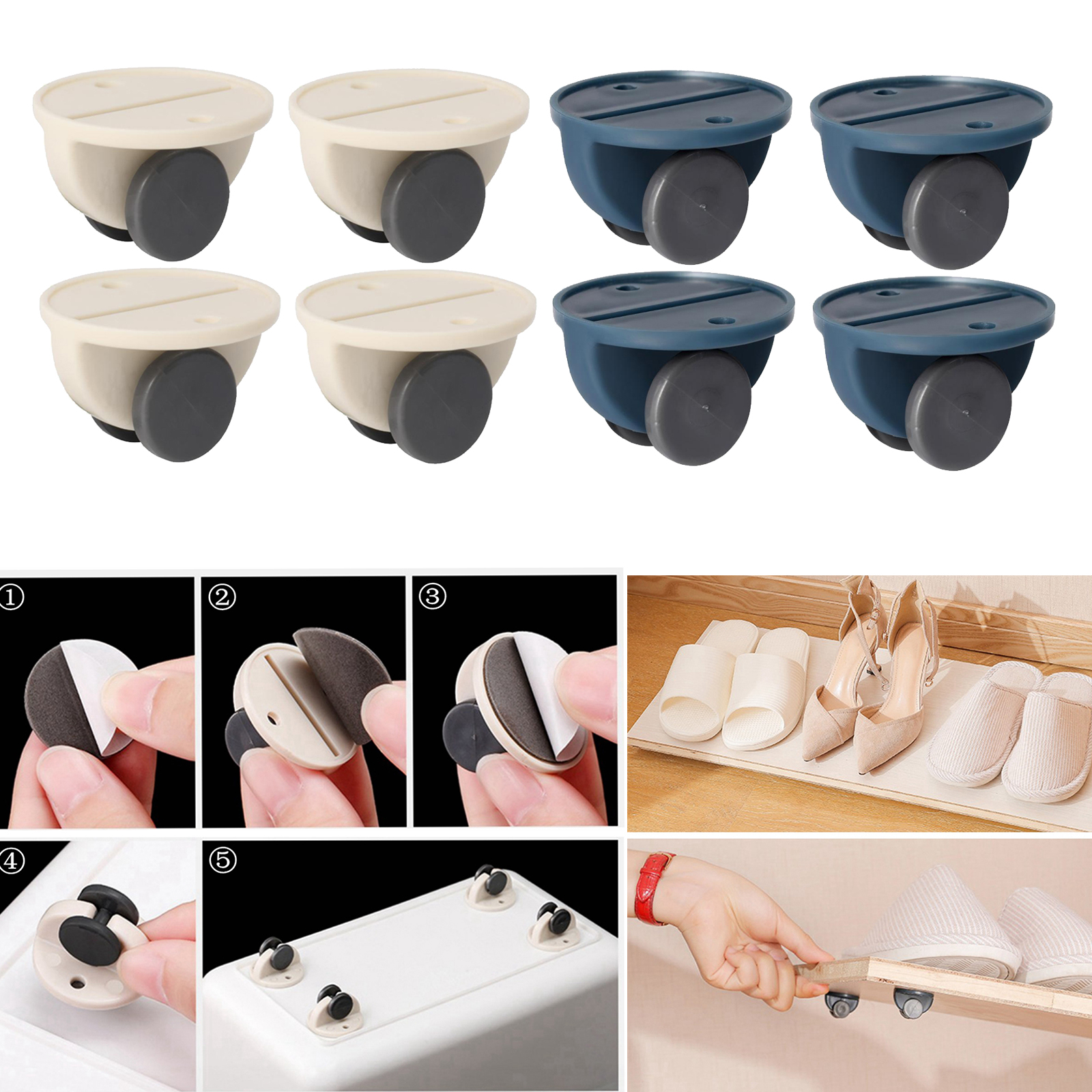 ①
②
③
④
⑤