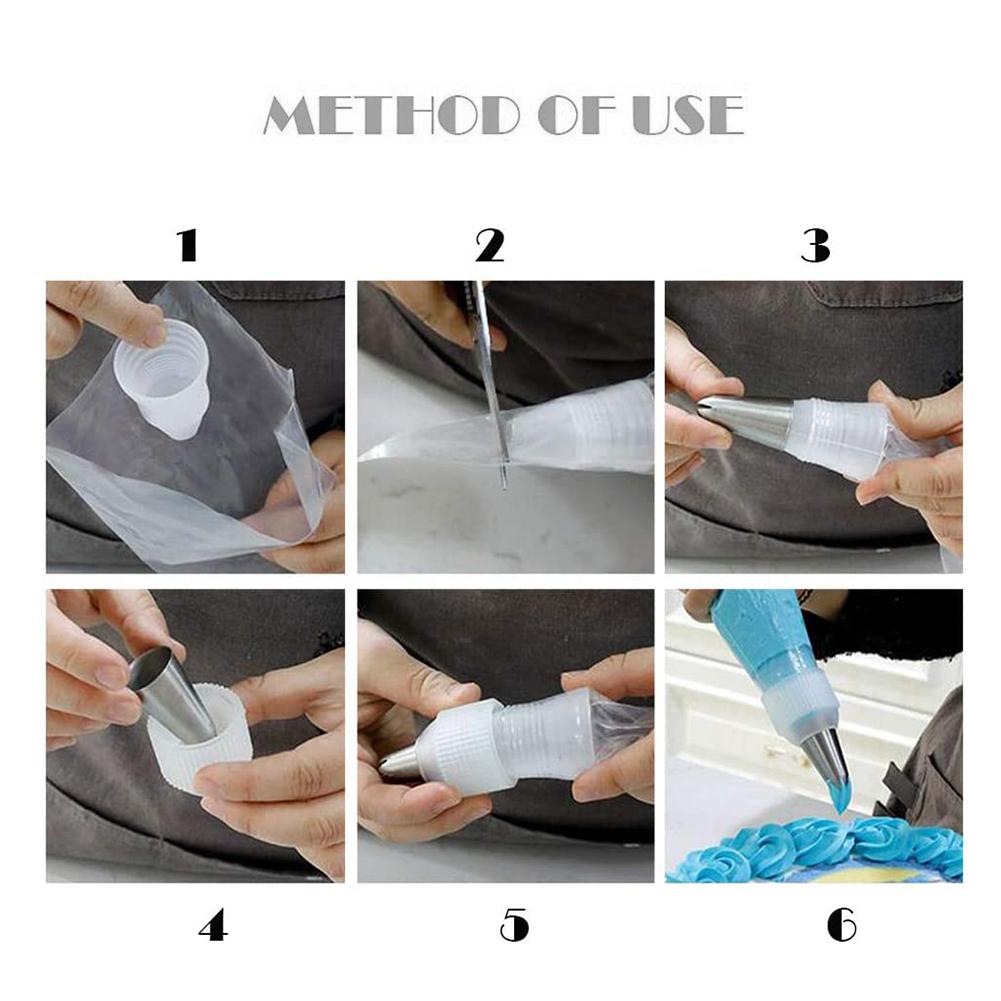 METHOD OF USE

1

2

3

4

5

6