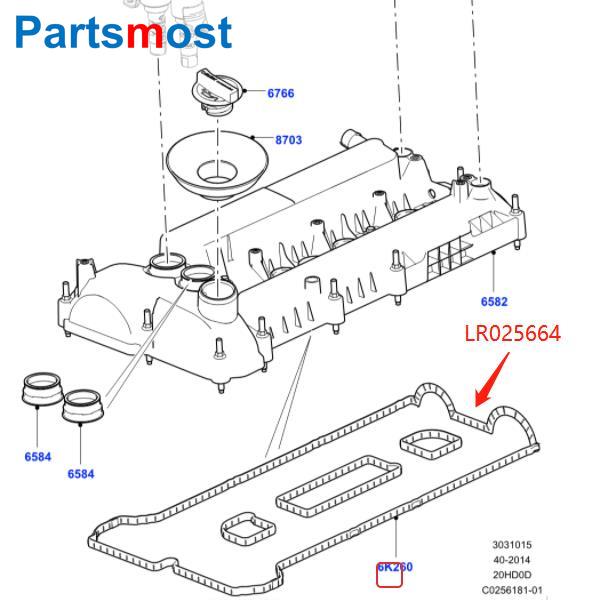 Partsmost

6766

8703

6582

LR025664

6584

6584

6K260

3031015
40-2014
20HD0D
C0256181-01