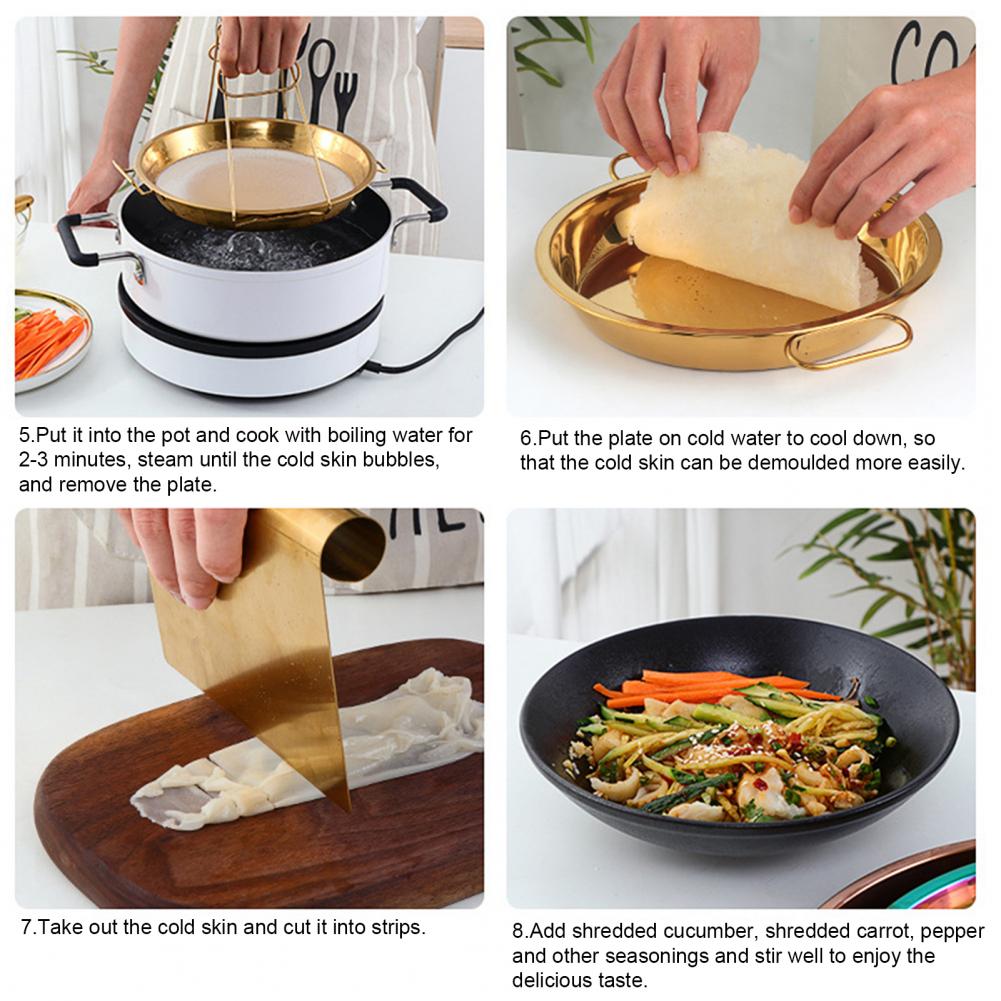 5.Put it into the pot and cook with boiling water for 2-3 minutes, steam until the cold skin bubbles, and remove the plate.

6.Put the plate on cold water to cool down, so that the cold skin can be demoulded more easily.

7.Take out the cold skin and cut it into strips.

8.Add shredded cucumber, shredded carrot, pepper and other seasonings and stir well to enjoy the delicious taste.