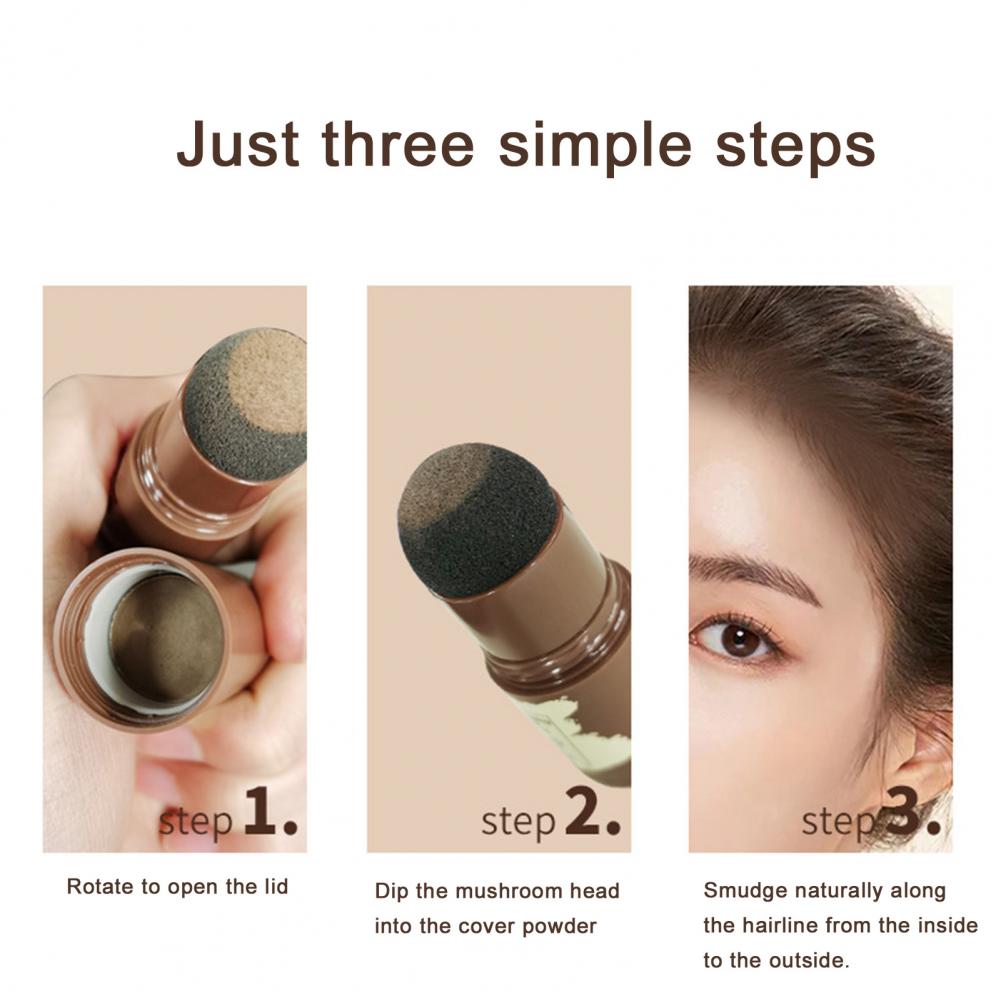 Just three simple steps

step 1.

Rotate to open the lid

step 2.

Dip the mushroom head into the cover powder

step 3.

Smudge naturally along the hairline from the inside to the outside.