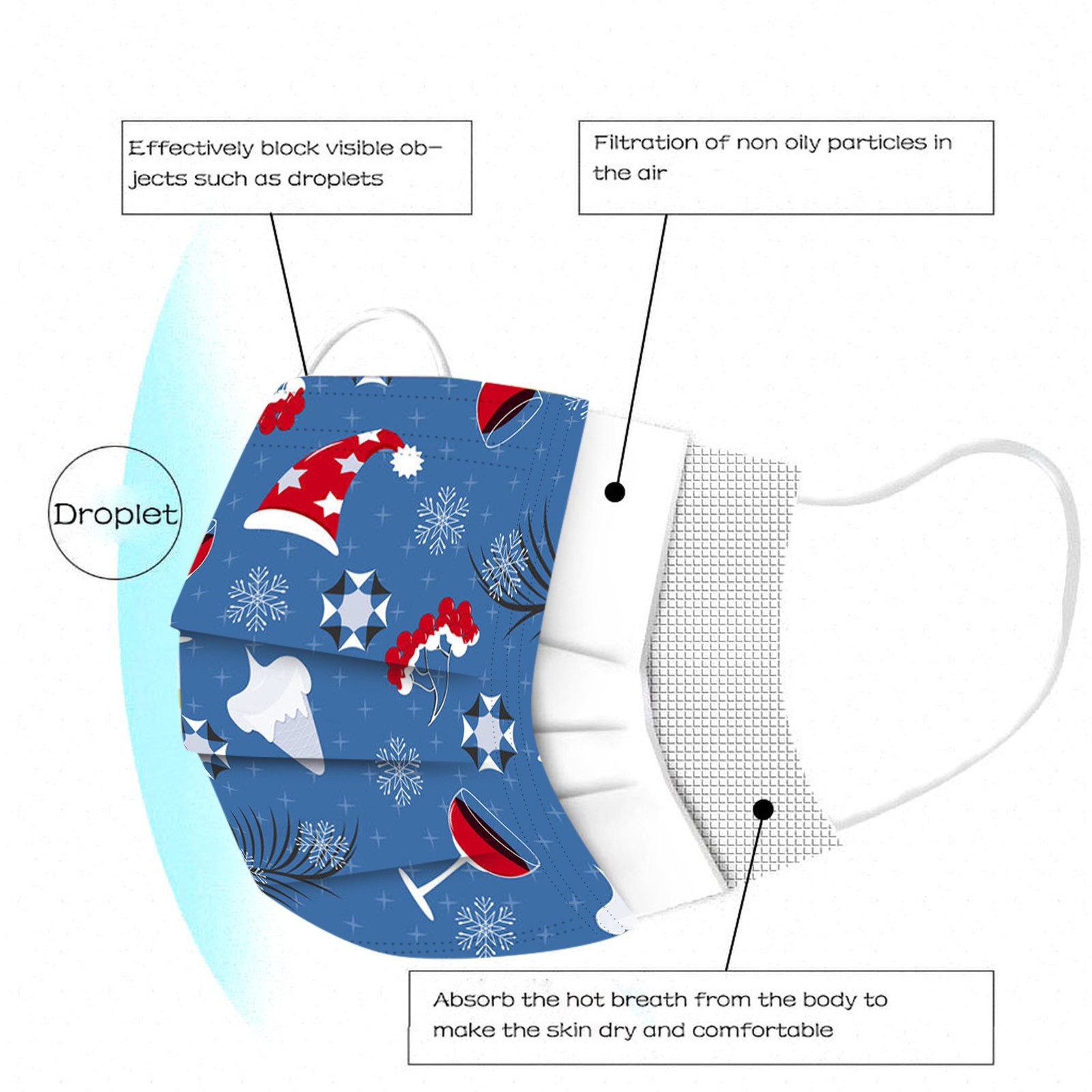 Effectively block visible objects such as droplets

Filtration of non oily particles in the air

Droplet

Absorb the hot breath from the body to make the skin dry and comfortable