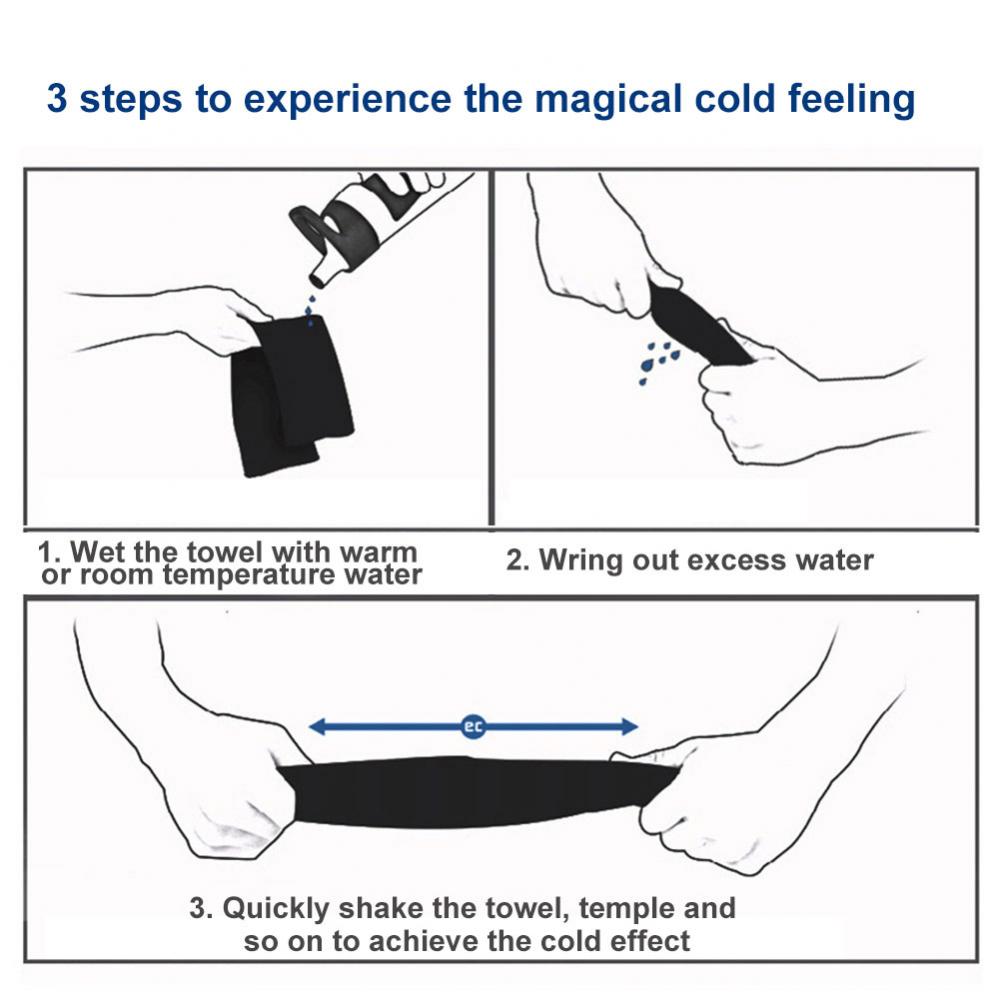 3 steps to experience the magical cold feeling

1. Wet the towel with warm or room temperature water

2. Wring out excess water

ec

3. Quickly shake the towel, temple and so on to achieve the cold effect