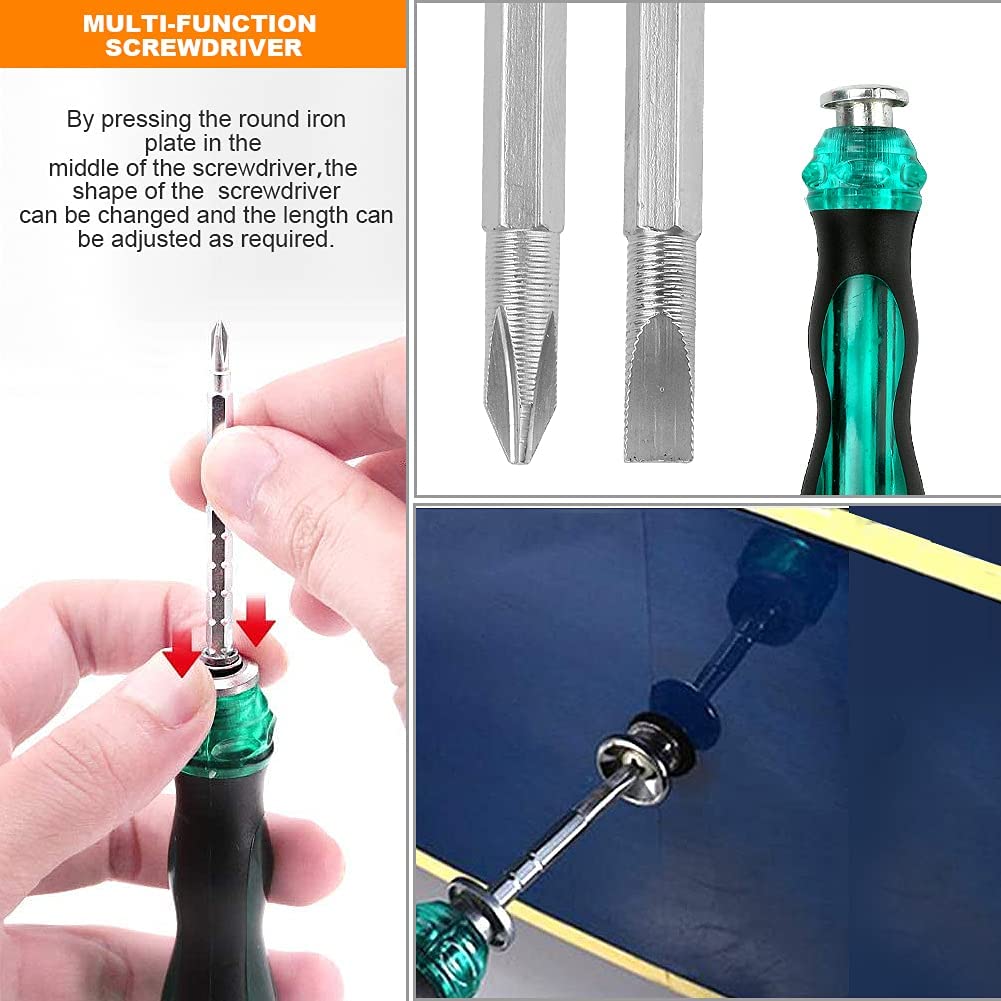 MULTI-FUNCTION SCREWDRIVER

By pressing the round iron plate in the middle of the screwdriver,the shape of the screwdriver can be changed and the length can be adjusted as required.