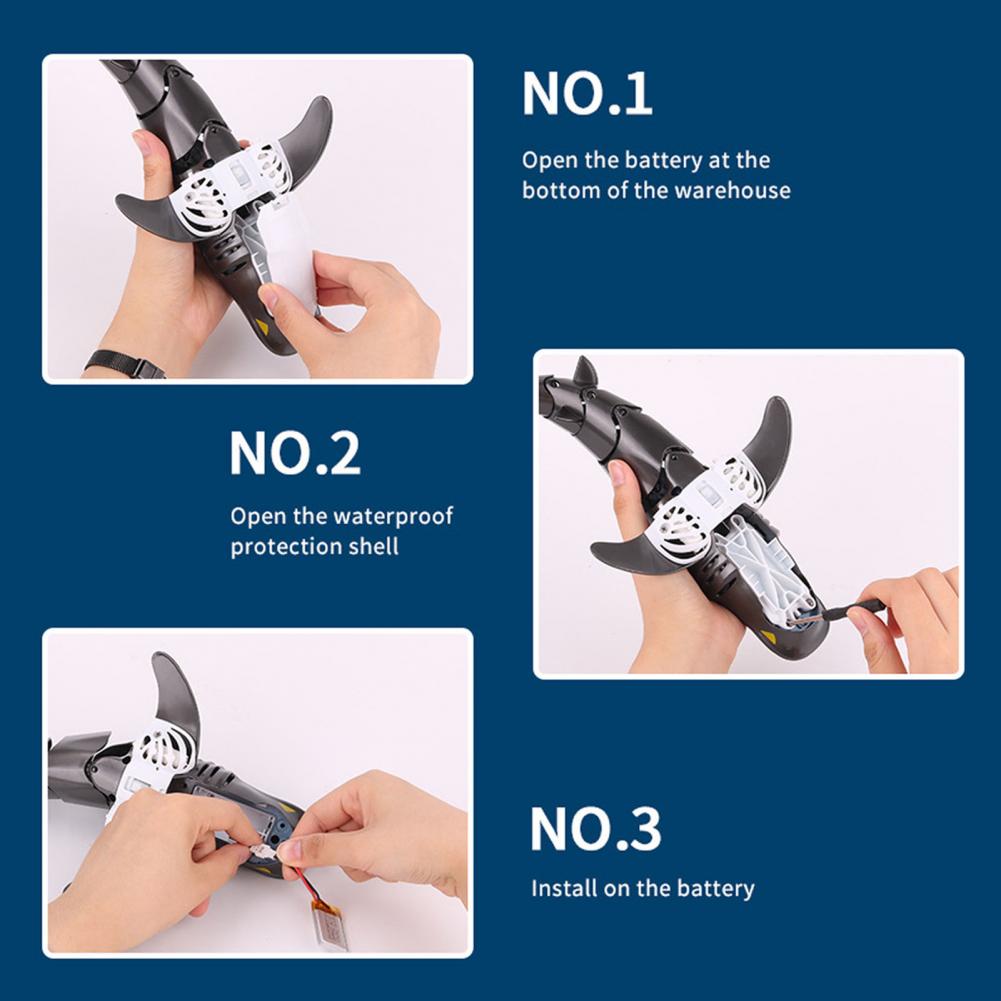 NO.1

Open the battery at the bottom of the warehouse

NO.2

Open the waterproof protection shell

NO.3

Install on the battery