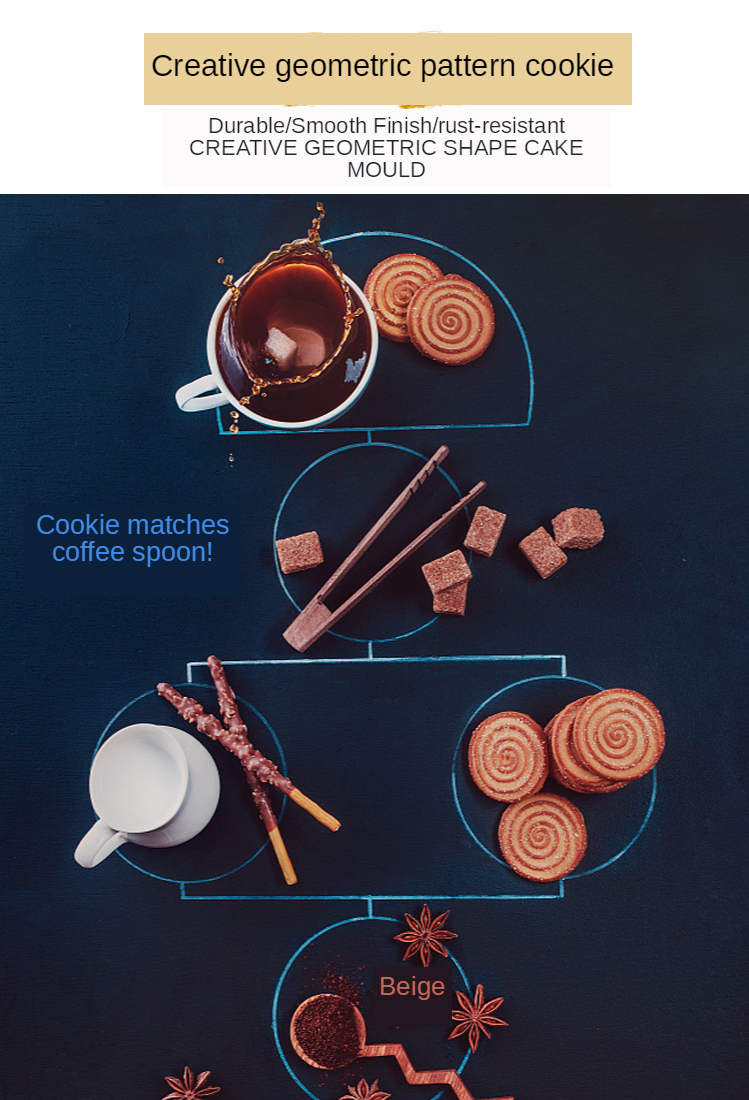 Creative geometric pattern cookie

Durable/Smooth Finish/rust-resistant CREATIVE GEOMETRIC SHAPE CAKE MOULD

Cookie matches coffee spoon!

Beige