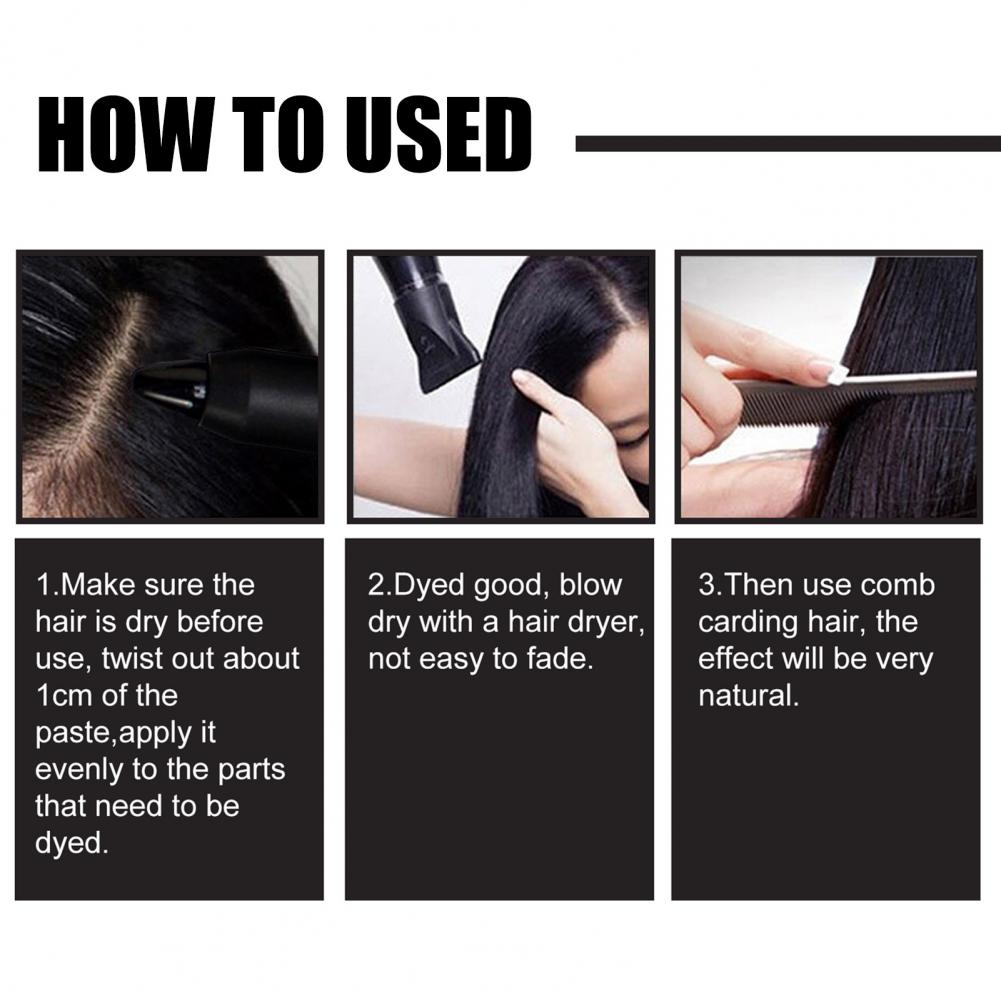 HOW TO USED

1.Make sure the hair is dry before use, twist out about 1cm of the paste,apply it evenly to the parts that need to be dyed.

2.Dyed good, blow dry with a hair dryer, not easy to fade.

3.Then use comb carding hair, the effect will be very natural.