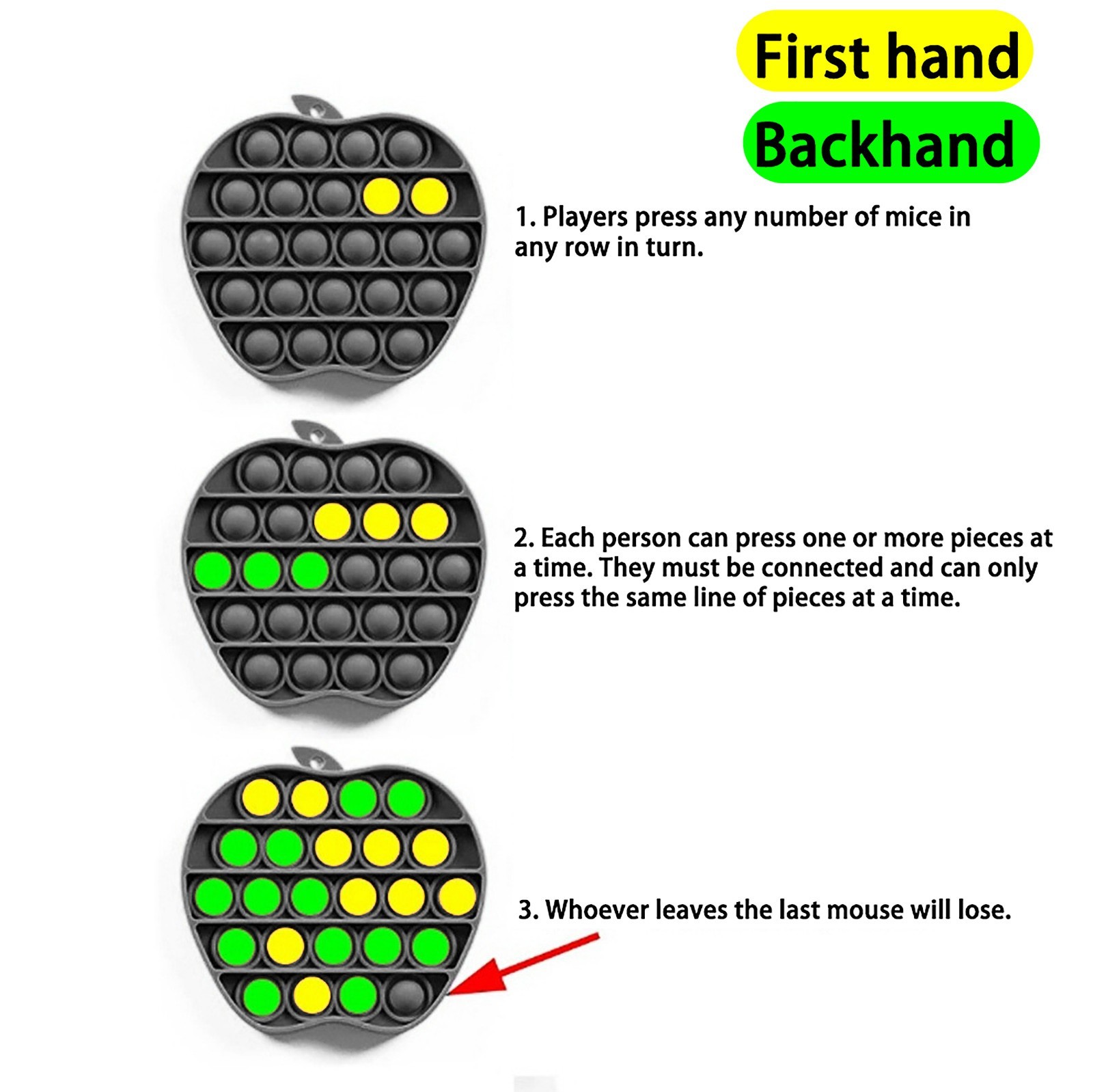 First hand

Backhand

1. Players press any number of mice in any row in turn.

2. Each person can press one or more pieces at a time. They must be connected and can only press the same line of pieces at a time.

3. Whoever leaves the last mouse will lose.