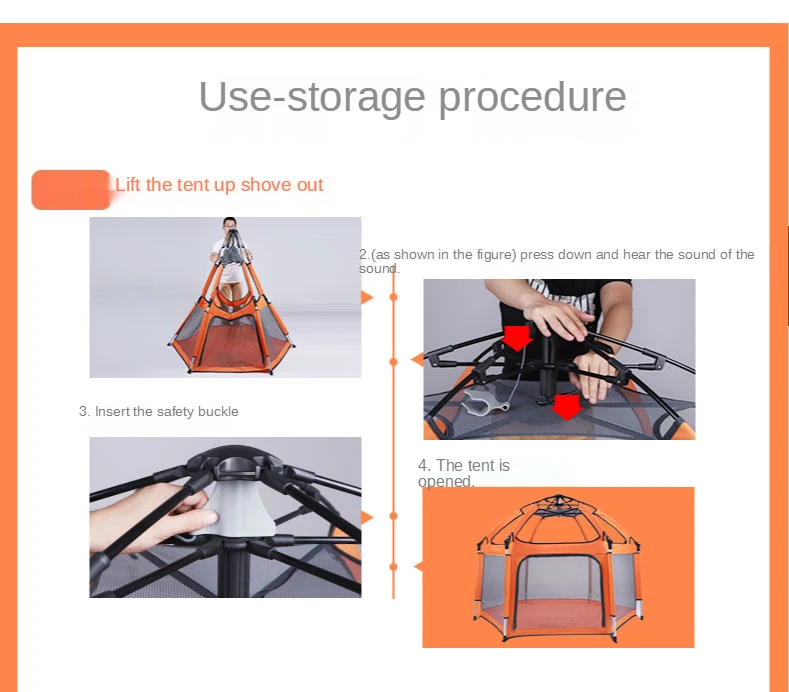 Use-storage procedure

Lift the tent up shove out

2.(as shown in the figure) press down and hear the sound of the sound.

3. Insert the safety buckle

4. The tent is opened.