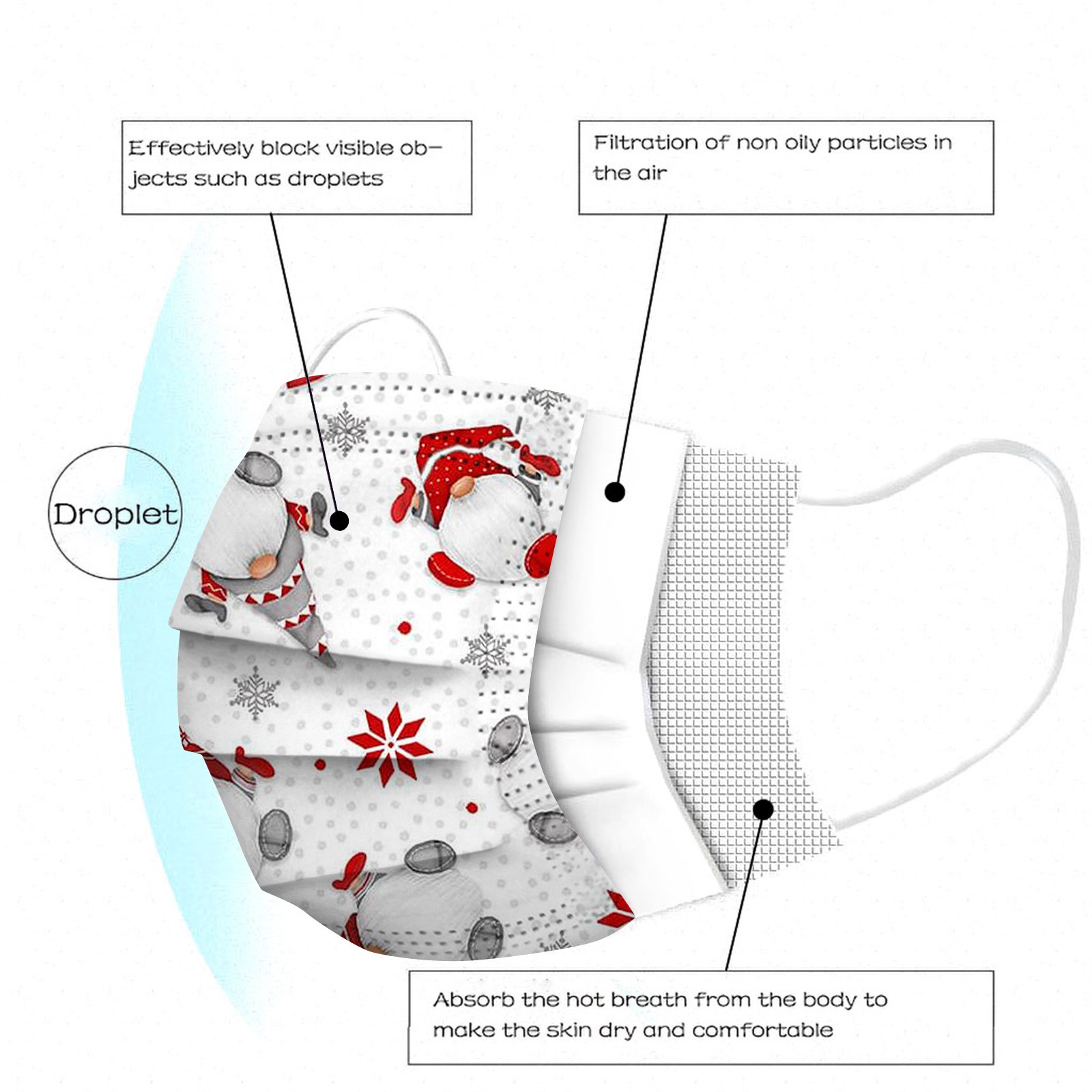 Effectively block visible objects such as droplets

Filtration of non oily particles in the air

Droplet

Absorb the hot breath from the body to make the skin dry and comfortable