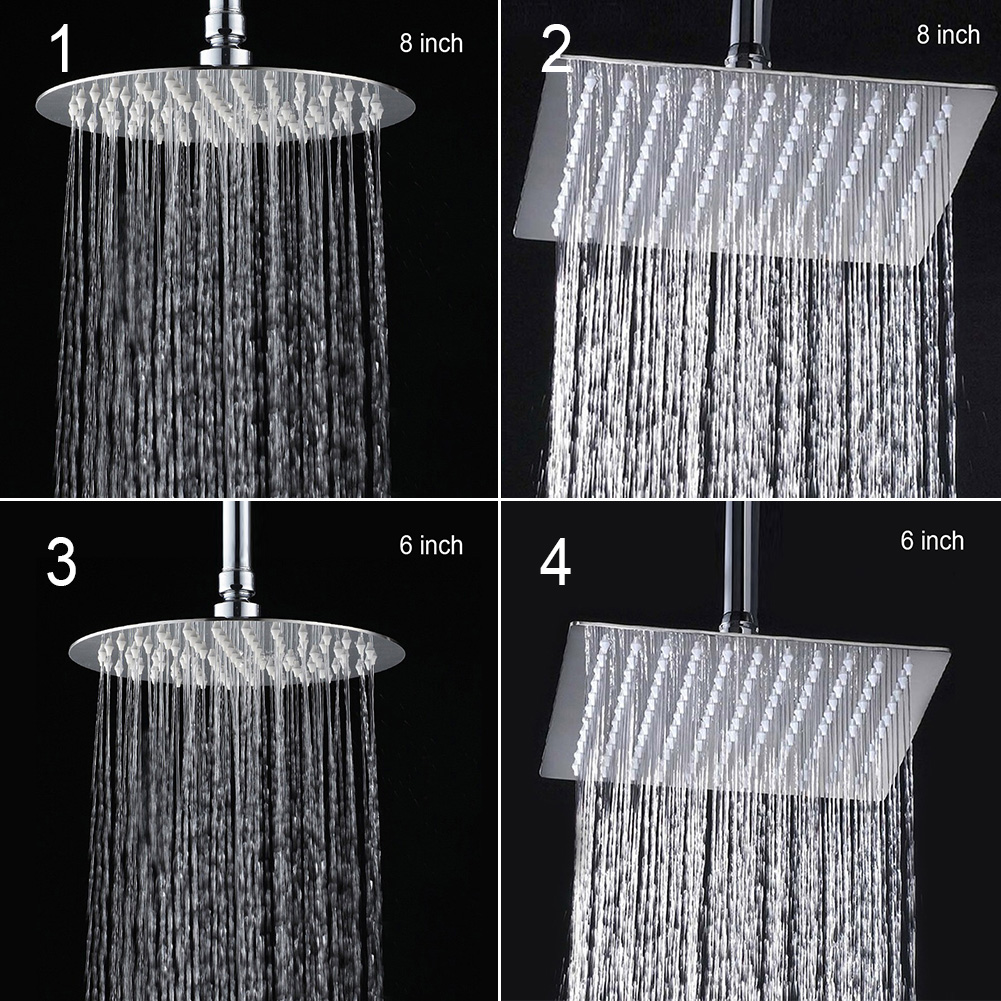 1
8 inch

2
8 inch

3
6 inch

4
6 inch