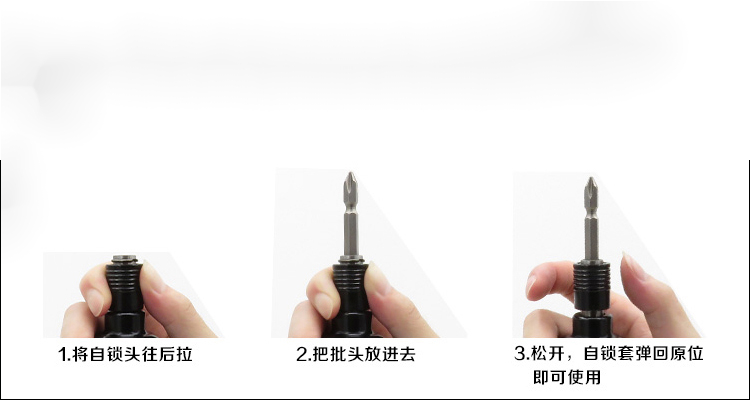 1.将自锁头往后拉

2.把批头放进去

3.松开，自锁套弹回原位即可使用