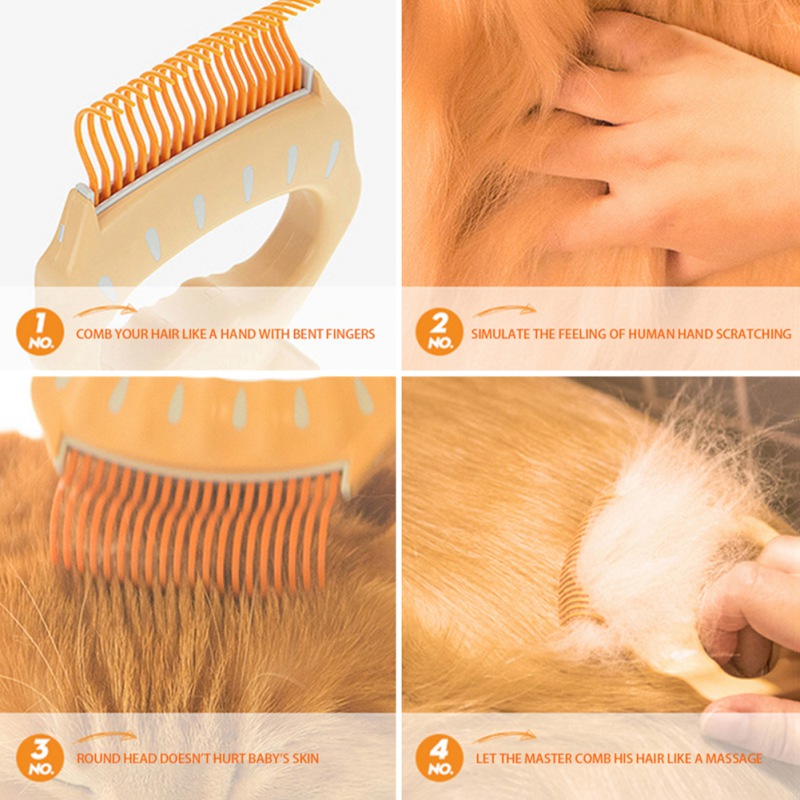 1 NO.
COMB YOUR HAIR LIKE A HAND WITH BENT FINGERS

2 NO.
SIMULATE THE FEELING OF HUMAN HAND SCRATCHING

3 NO.
ROUND HEAD DOESN'T HURT BABY'S SKIN

4 NO.
LET THE MASTER COMB HIS HAIR LIKE A MASSAGE